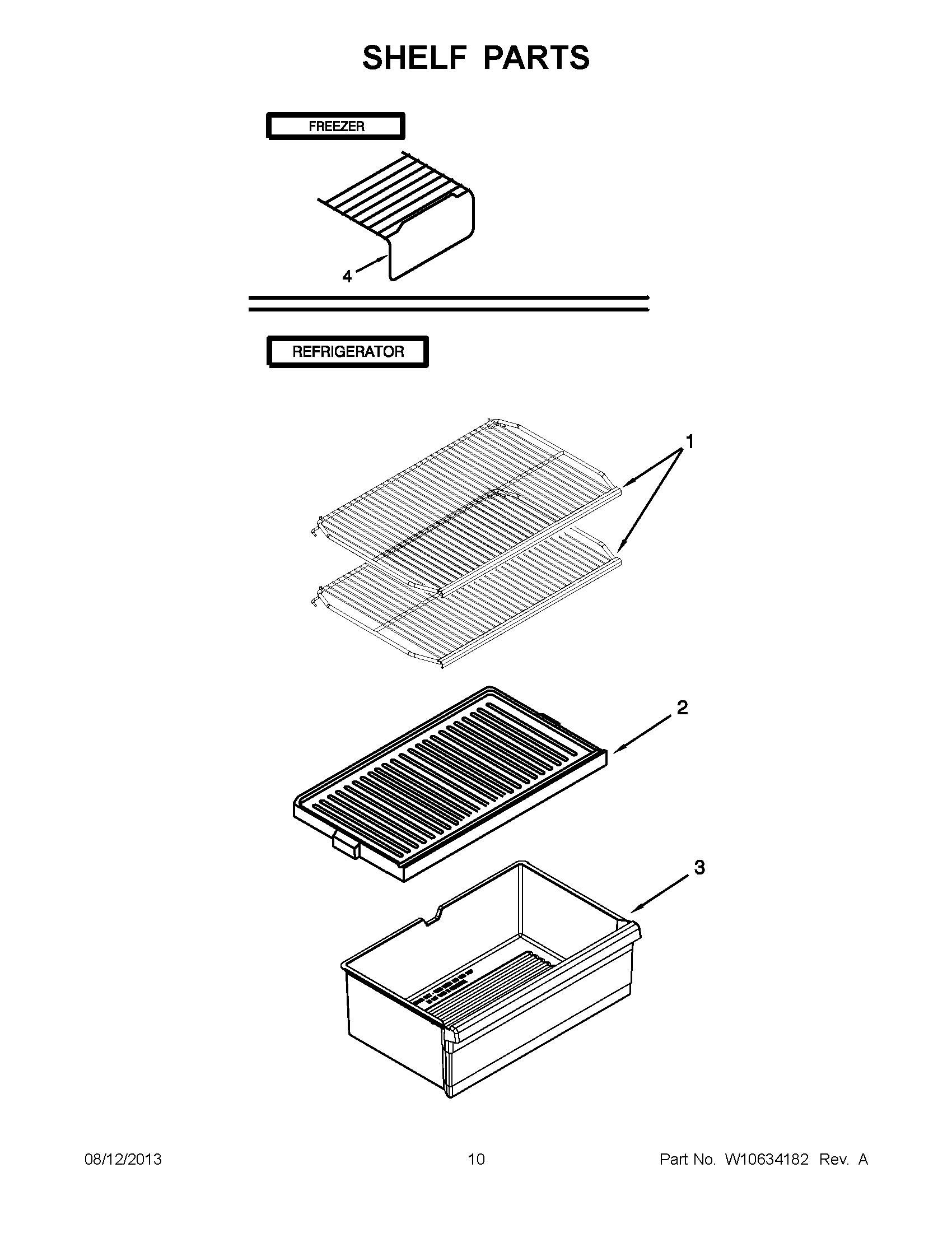 SHELF PARTS

FREEZER

4

REFRIGERATOR

1

2

3

08/12/2013

10

Part No. W10634182 Rev. A