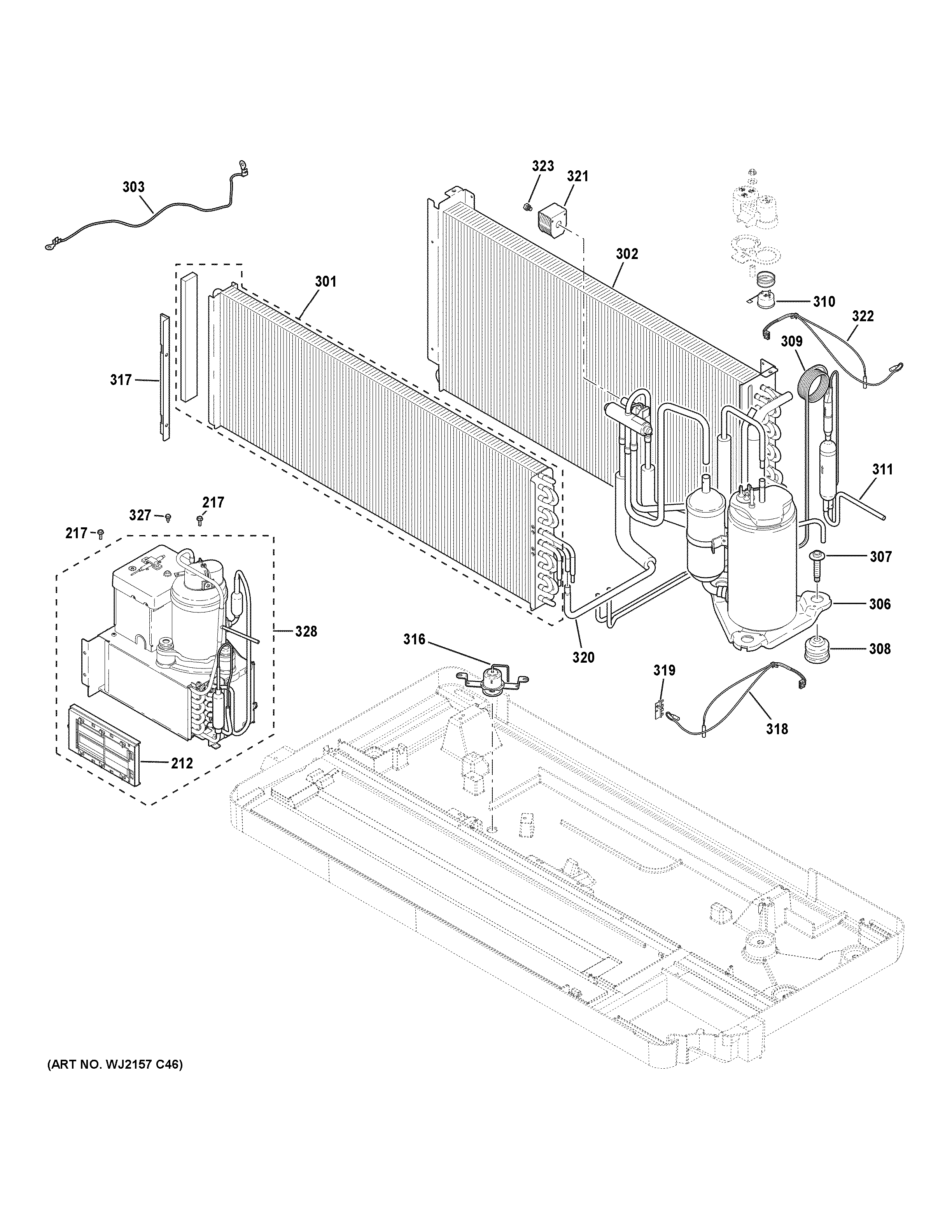 303
323
321
302
301
310
322
309
317
311
327
217
217
307
306
328
316
320
308
319
318
212
(ART NO. WJ2157 C46)