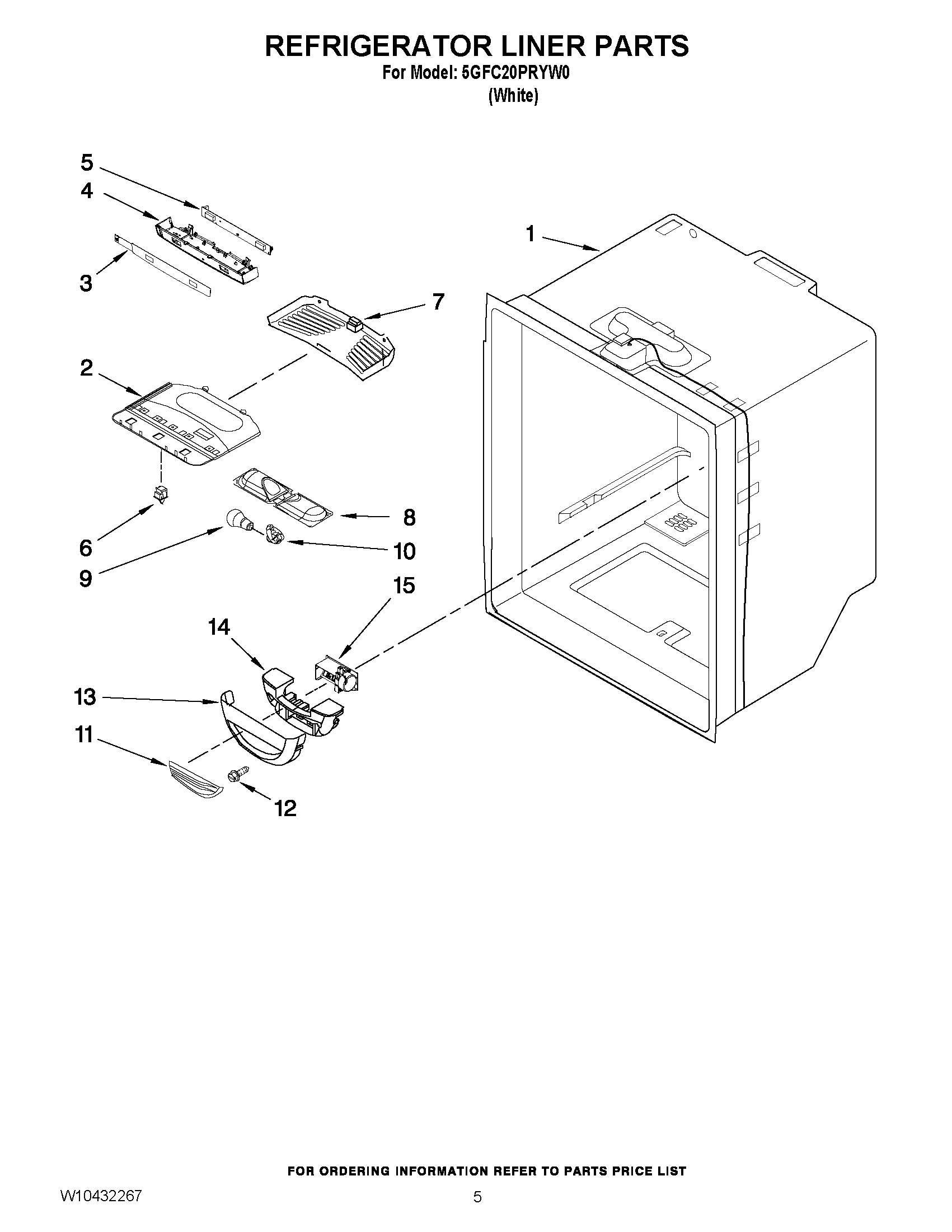 REFRIGERATOR LINER PARTS
For Model: 5GFC20PRYW0
(White)

5
4
3
1
7
2
8
6
10
9
15
14
13
11
12

FOR ORDERING INFORMATION REFER TO PARTS PRICE LIST

W10432267

5