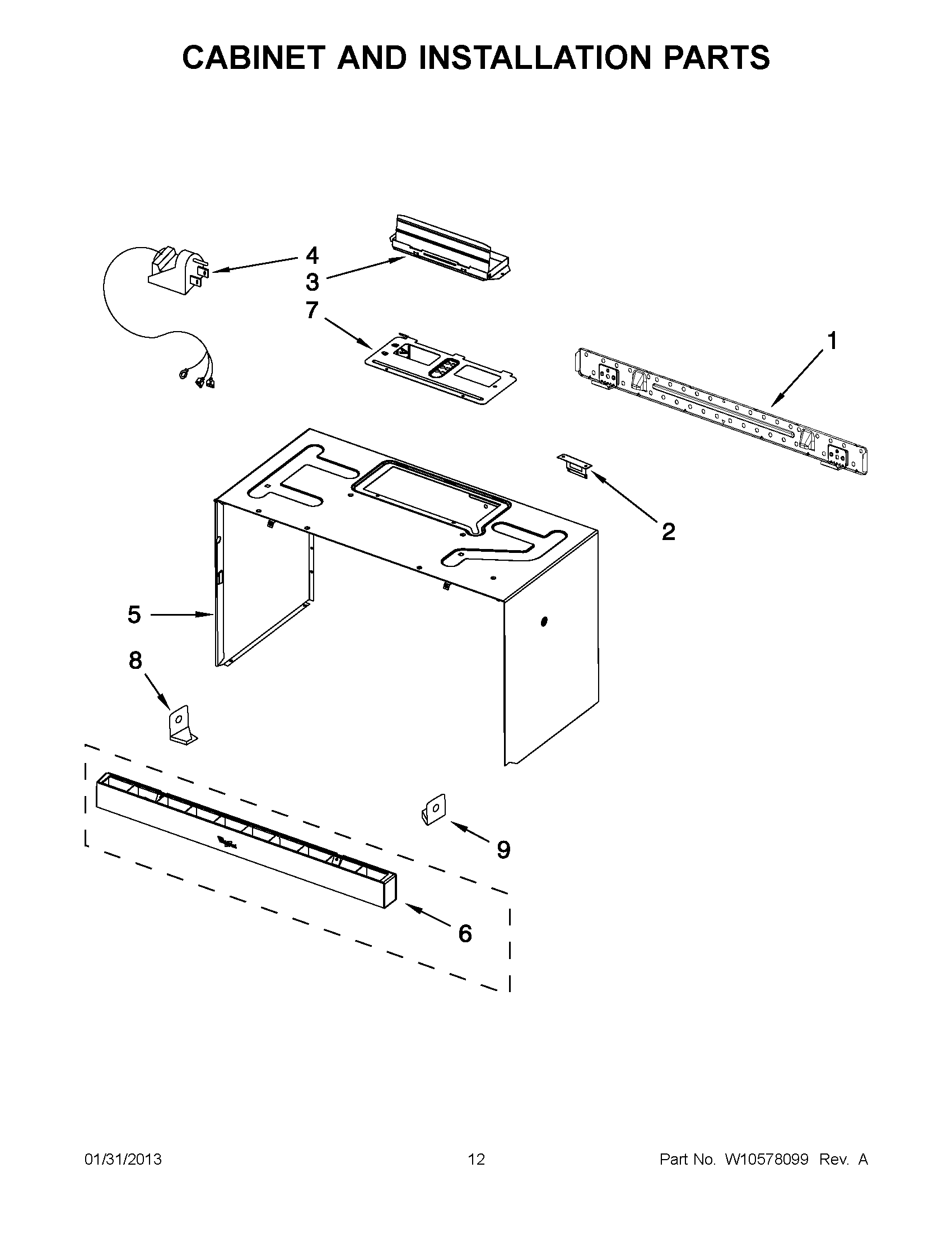 CABINET AND INSTALLATION PARTS

4
3
7
1
2
5
8
9
6

01/31/2013
12
Part No. W10578099 Rev. A