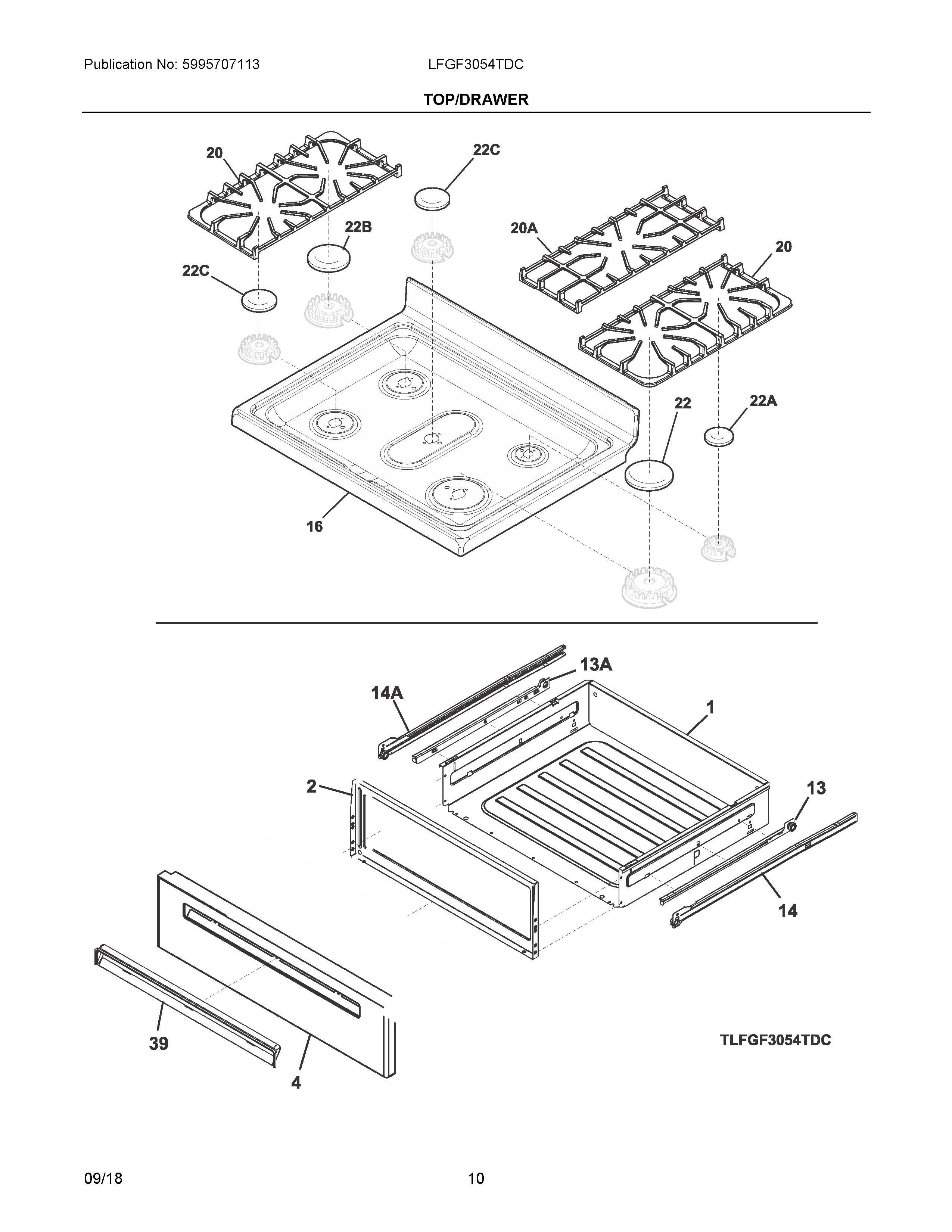 Publication No: 5995707113

LFGF3054TDC

TOP/DRAWER

20

22C

22B

20A

20

22C

22

22A

16

13A

14A

1

2

13

14

39

4

TLFGF3054TDC

09/18

10