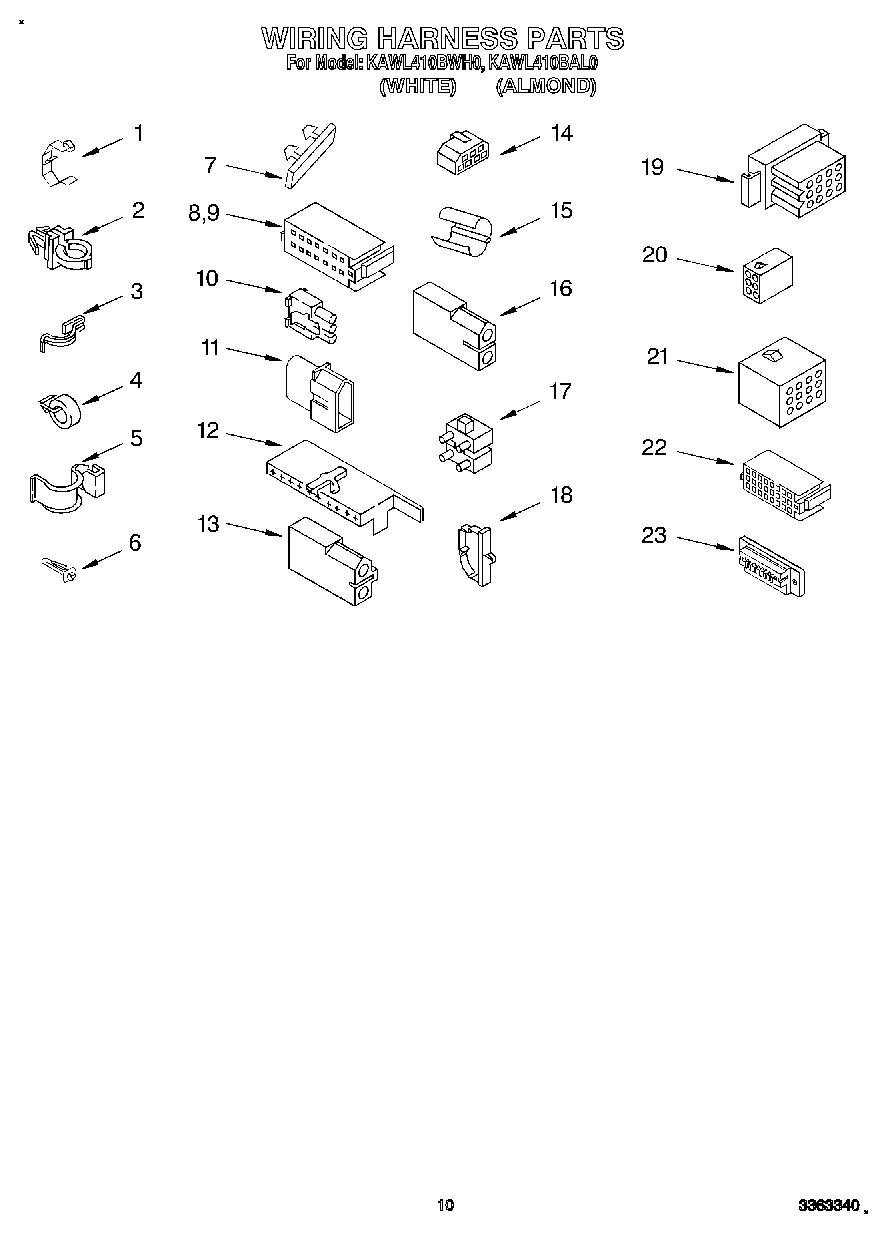 WIRING HARNESS PARTS
For Model: KAWL410BWH0, KAWL410BAL0
(WHITE) (ALMOND)

1
2
3
4
5
6
7
8,9
10
11
12
13
14
15
16
17
18
19
20
21
22
23

10

3363340