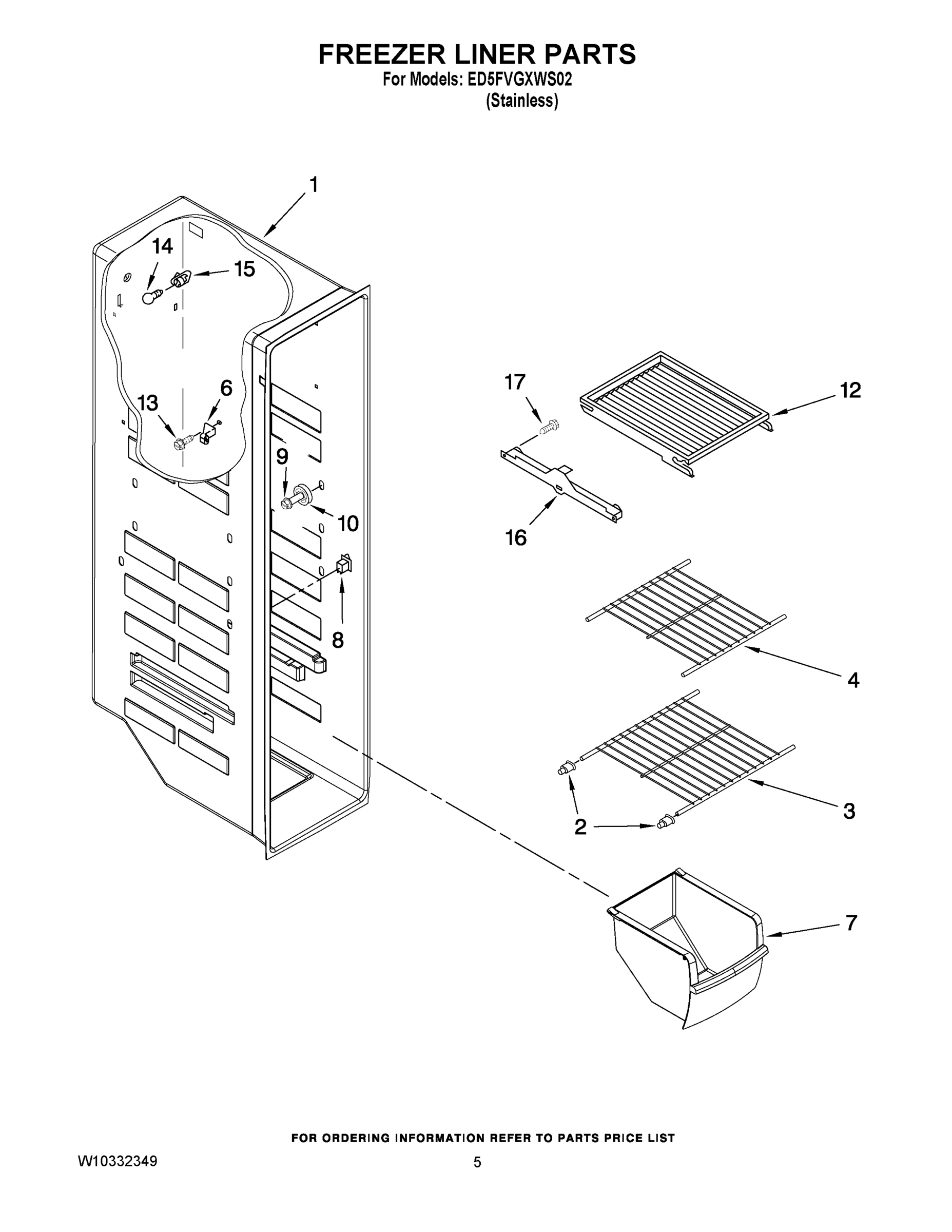 FREEZER LINER PARTS

For Models: ED5FVGXWS02
(Stainless)

1

14

15

13

6

9

10

8

17

12

16

4

3

2

7

FOR ORDERING INFORMATION REFER TO PARTS PRICE LIST

W10332349

5