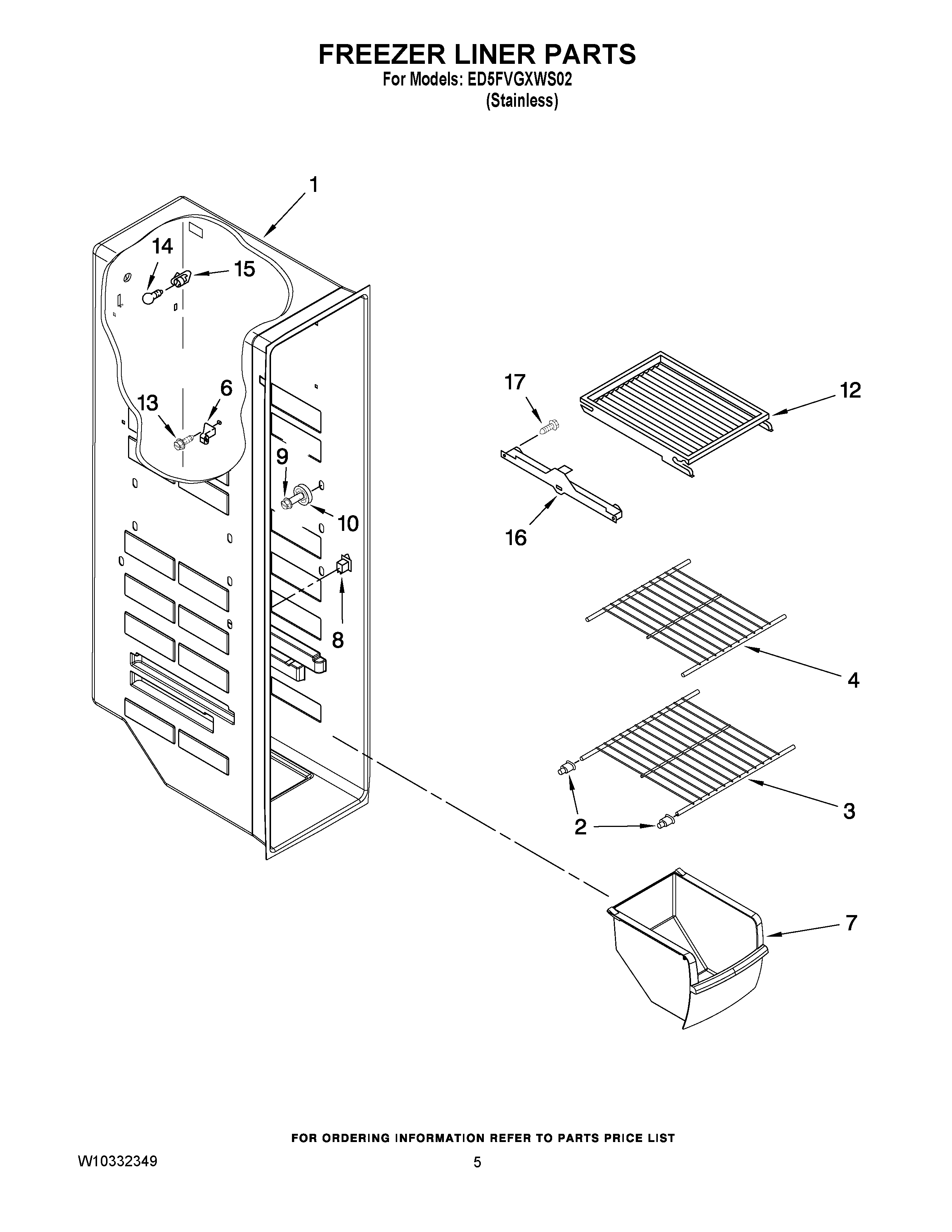 FREEZER LINER PARTS

For Models: ED5FVGXWS02
(Stainless)

1
14
15
13
6
9
10
8
17
12
16
4
3
2
7

FOR ORDERING INFORMATION REFER TO PARTS PRICE LIST

W10332349

5