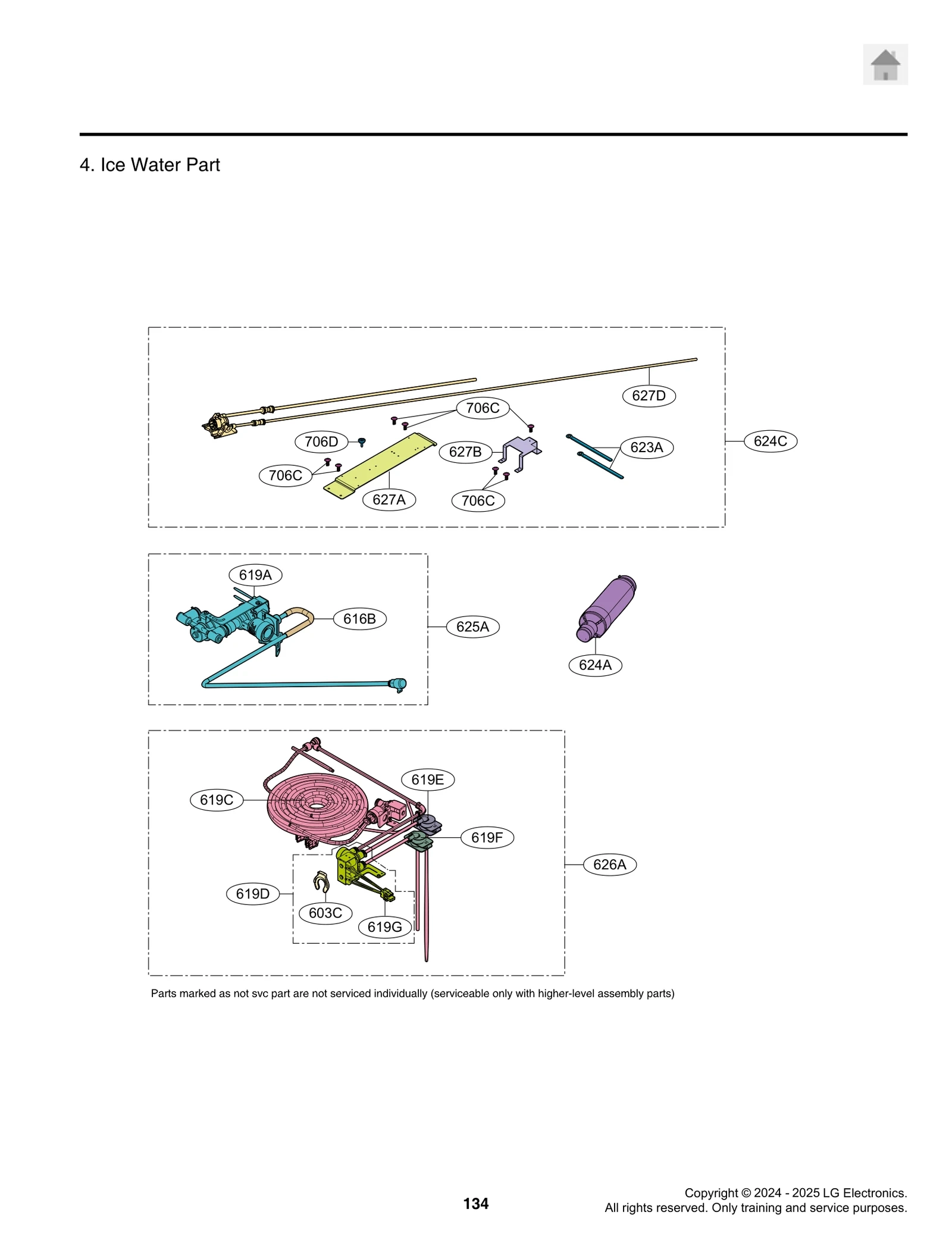 4. Ice Water Part

627D
706C
706D
627B
623A
624C
706C
627A
706C

619A
616B
625A
624A

619E
619C
619F
626A
619D
603C
619G

Parts marked as not svc part are not serviced individually (serviceable only with higher-level assembly parts)

134

Copyright © 2024 - 2025 LG Electronics.
All rights reserved. Only training and service purposes.