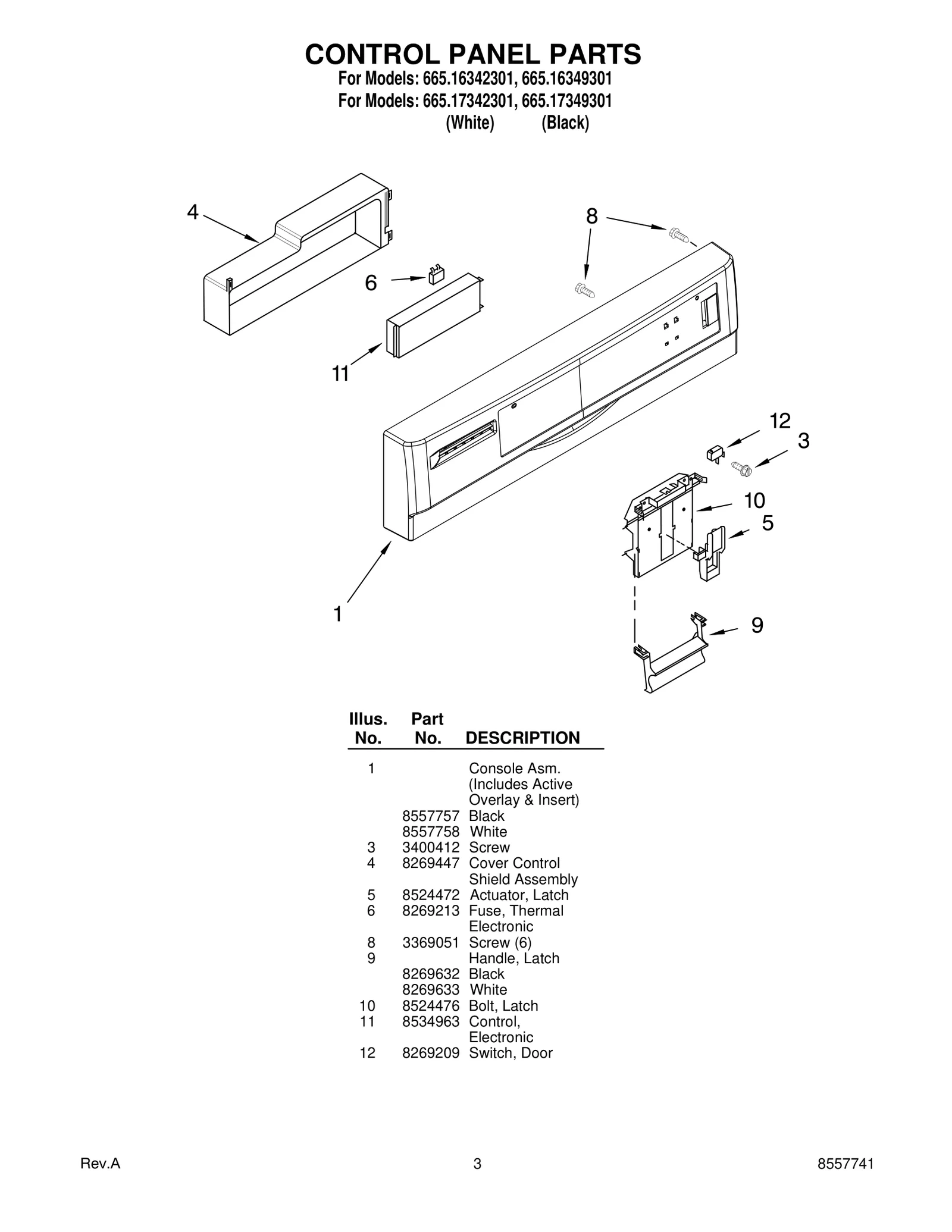 CONTROL PANEL PARTS
For Models: 665.16342301, 665.16349301
For Models: 665.17342301, 665.17349301
(White) (Black)

4
8
6
11
12
3
10
5
1
9

| Illus. No. | Part No. | DESCRIPTION |
|---|---|---|
| 1 | | Console Asm. (Includes Active Overlay & Insert) |
| | 8557757 | Black |
| | 8557758 | White |
| 3 | 3400412 | Screw |
| 4 | 8269447 | Cover Control Shield Assembly |
| 5 | 8524472 | Actuator, Latch |
| 6 | 8269213 | Fuse, Thermal Electronic |
| 8 | 3369051 | Screw (6) |
| 9 | | Handle, Latch |
| | 8269632 | Black |
| | 8269633 | White |
| 10 | 8524476 | Bolt, Latch |
| 11 | 8534963 | Control, Electronic |
| 12 | 8269209 | Switch, Door |

Rev.A 3 8557741