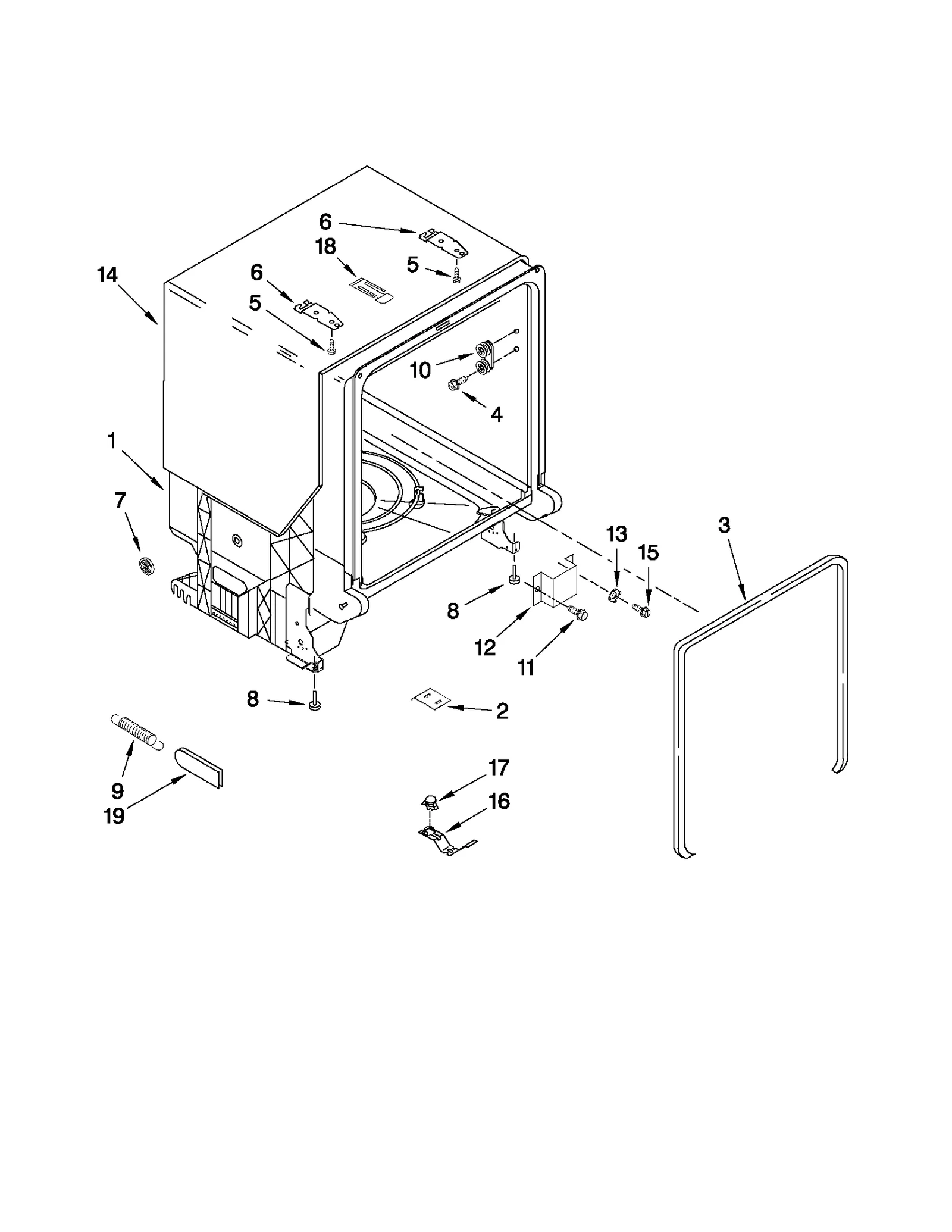 6
18
5
14
6
5
10
4
1
7
13
3
15
8
12
11
8
2
9
19
17
16