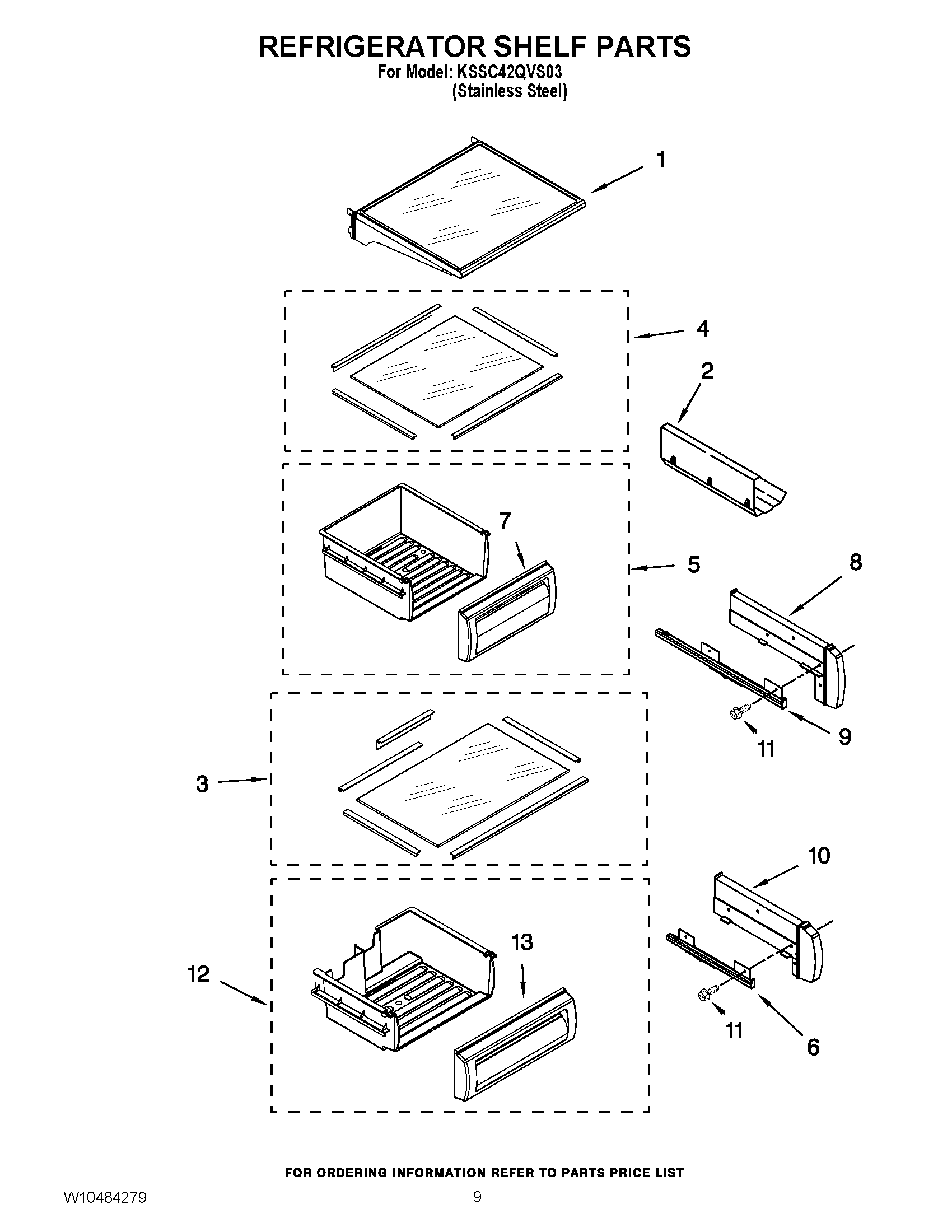 REFRIGERATOR SHELF PARTS
For Model: KSSC42QVS03
(Stainless Steel)

1
4
2
7
5
8
9
11
3
10
13
12
11
6

FOR ORDERING INFORMATION REFER TO PARTS PRICE LIST

W10484279
9