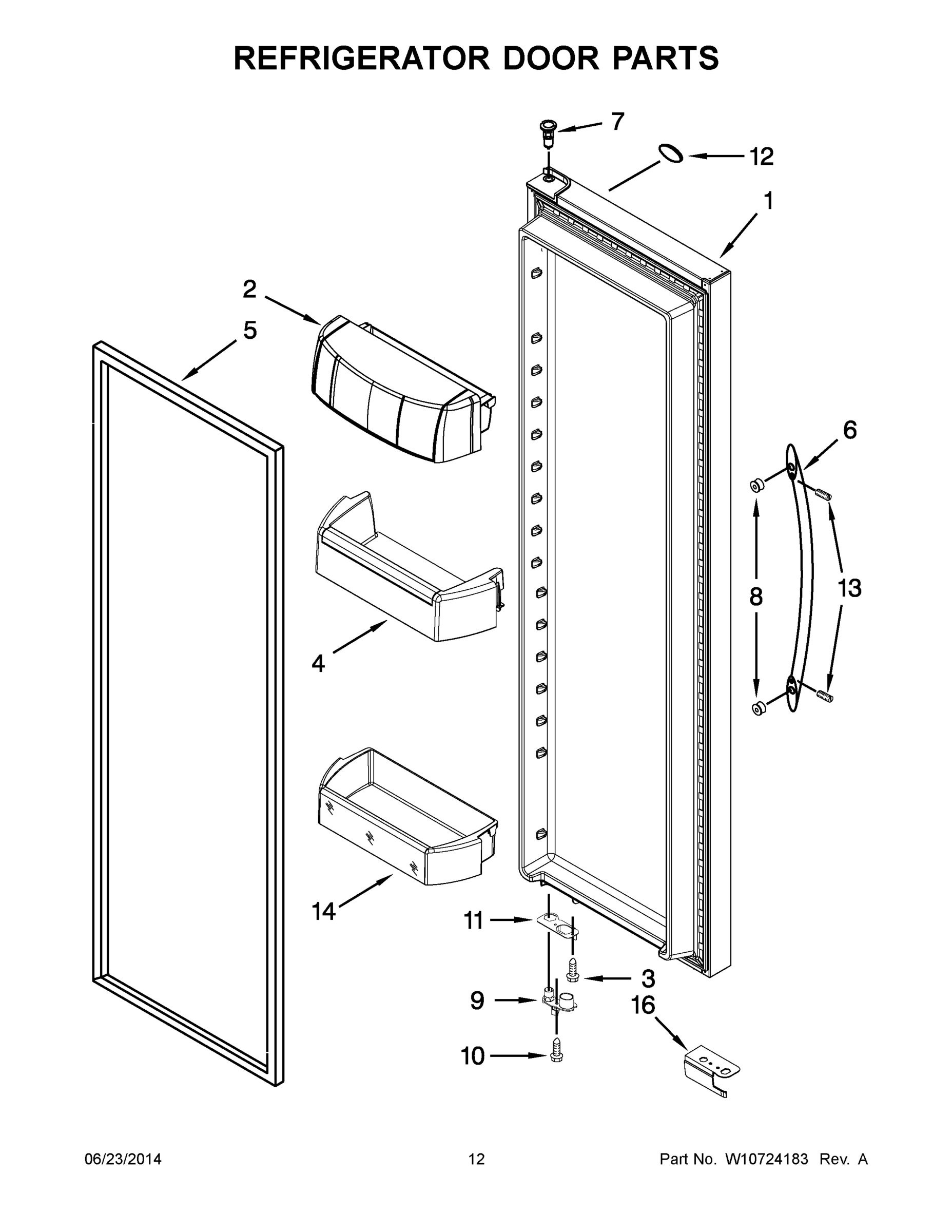 REFRIGERATOR DOOR PARTS

7
12
1
2
5
6
8
13
4
14
11
3
9
16
10

06/23/2014
12
Part No. W10724183 Rev. A