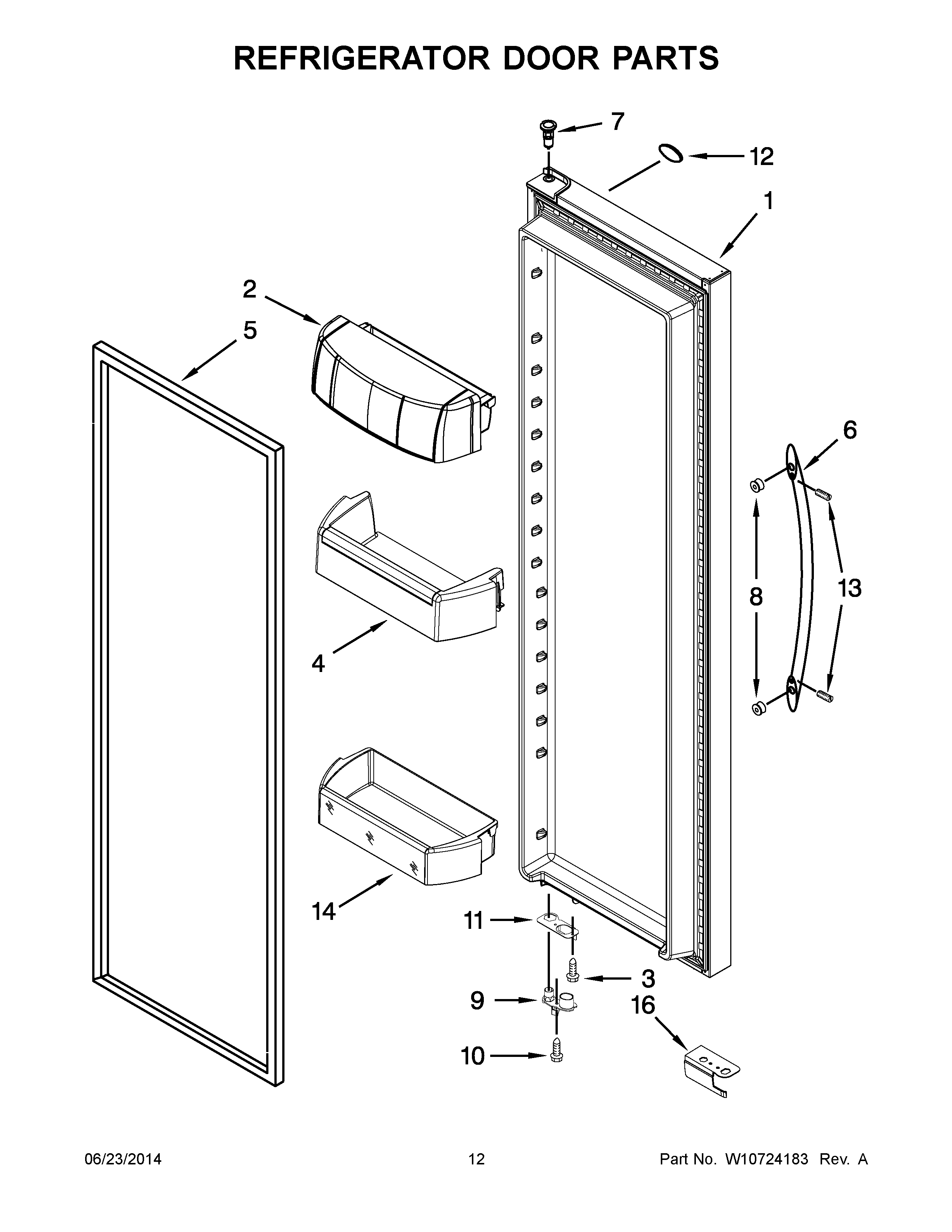 REFRIGERATOR DOOR PARTS

7

12

1

2

5

6

8

13

4

14

11

3

9

16

10

06/23/2014

12

Part No. W10724183 Rev. A