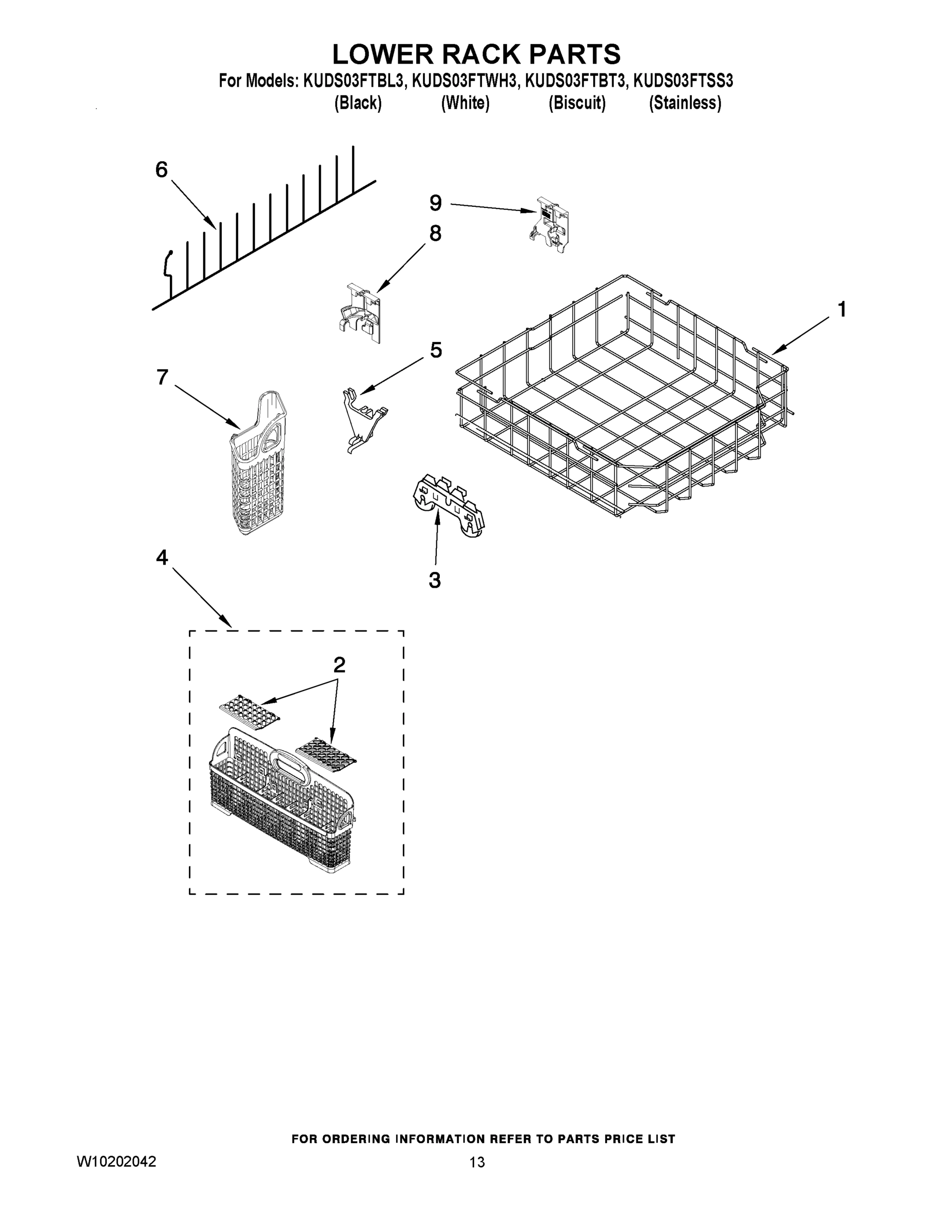 LOWER RACK PARTS

For Models: KUDS03FTBL3, KUDS03FTWH3, KUDS03FTBT3, KUDS03FTSS3
(Black) (White) (Biscuit) (Stainless)

6

9

8

1

5

7

3

4

2

FOR ORDERING INFORMATION REFER TO PARTS PRICE LIST

W10202042

13