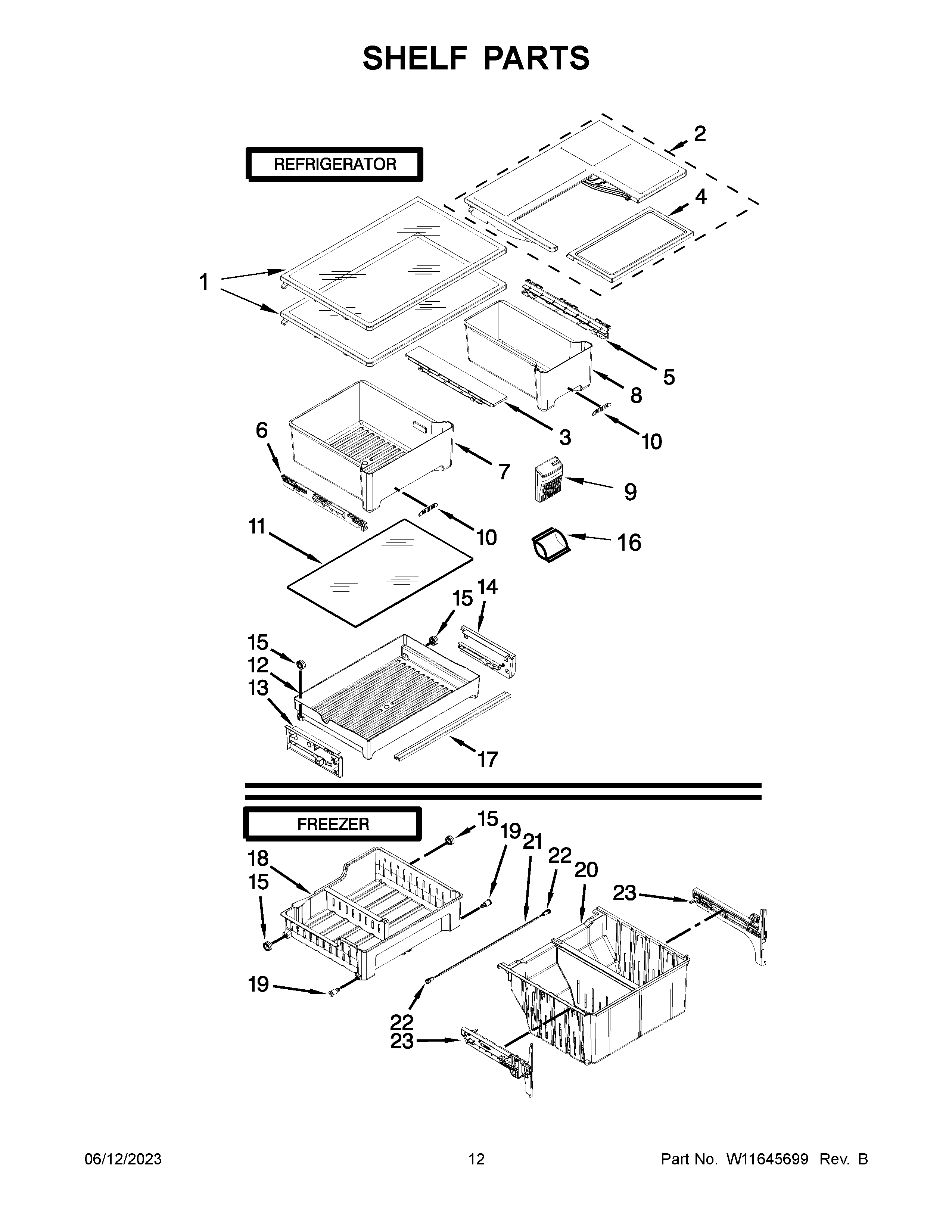 SHELF PARTS

REFRIGERATOR

2
4
1
5
8
3
10
6
7
9
11
10
16
15
14
15
12
13
17

FREEZER

15
19
21
22
20
18
15
23
19
22
23

06/12/2023 12 Part No. W11645699 Rev. B