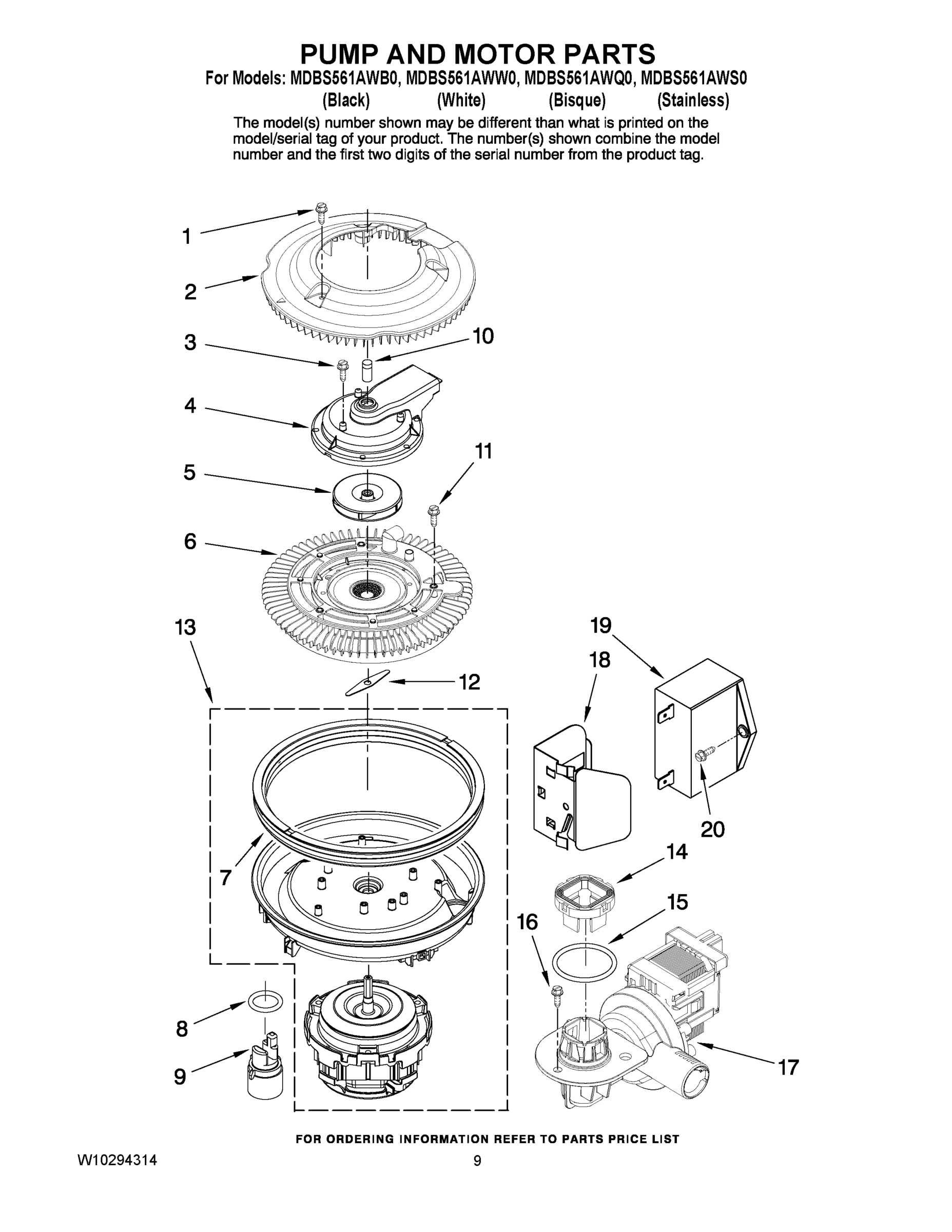 PUMP AND MOTOR PARTS

For Models: MDBS561AWB0, MDBS561AWW0, MDBS561AWQ0, MDBS561AWS0
(Black) (White) (Bisque) (Stainless)

The model(s) number shown may be different than what is printed on the model/serial tag of your product. The number(s) shown combine the model number and the first two digits of the serial number from the product tag.

1
2
3
10
4
11
5
6
13
19
18
12
20
7
14
15
16
8
9
17

FOR ORDERING INFORMATION REFER TO PARTS PRICE LIST

W10294314
9