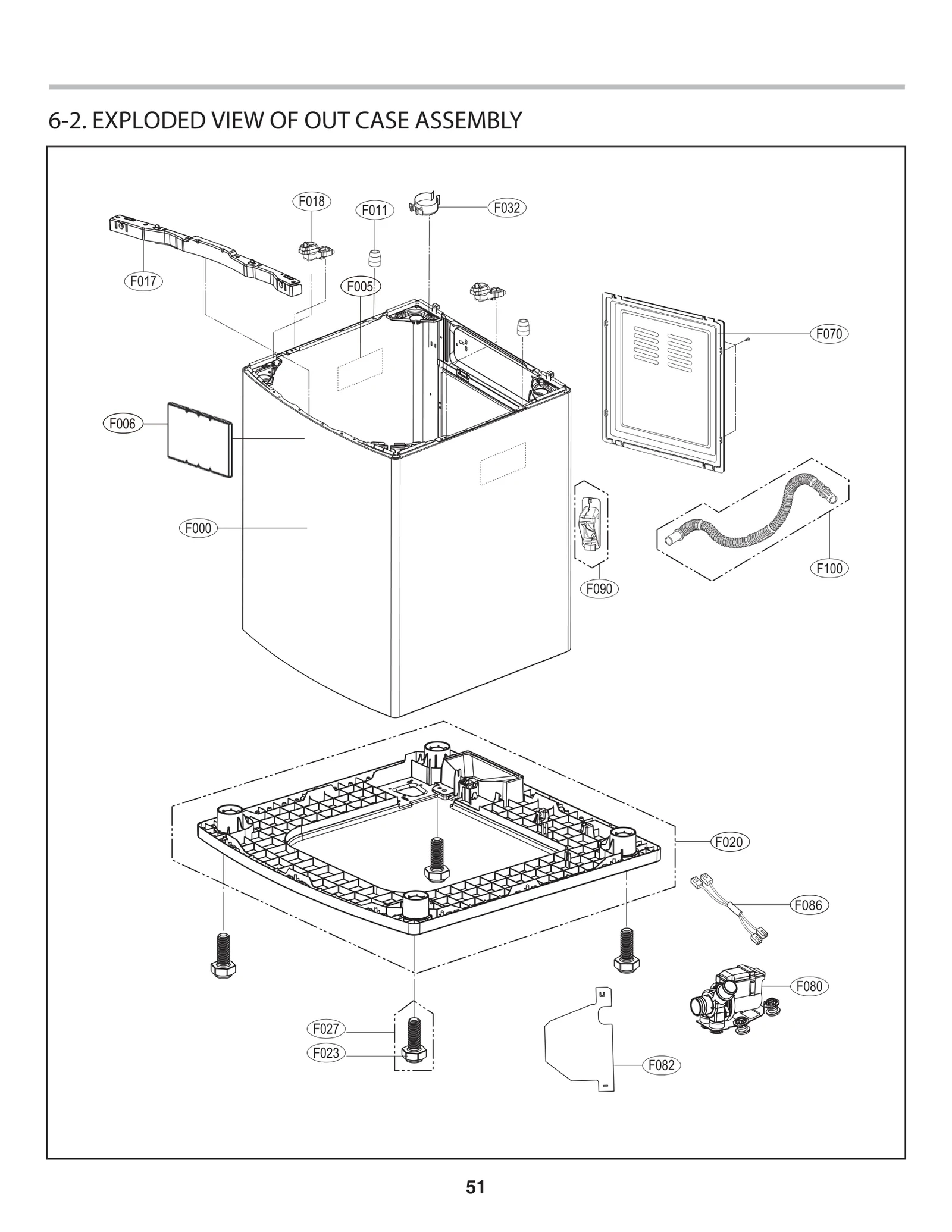 6-2. EXPLODED VIEW OF OUT CASE ASSEMBLY

F018
F011
F032
F017
F005
F070
F006
F000
F090
F100
F020
F086
F080
F027
F023
F082

51