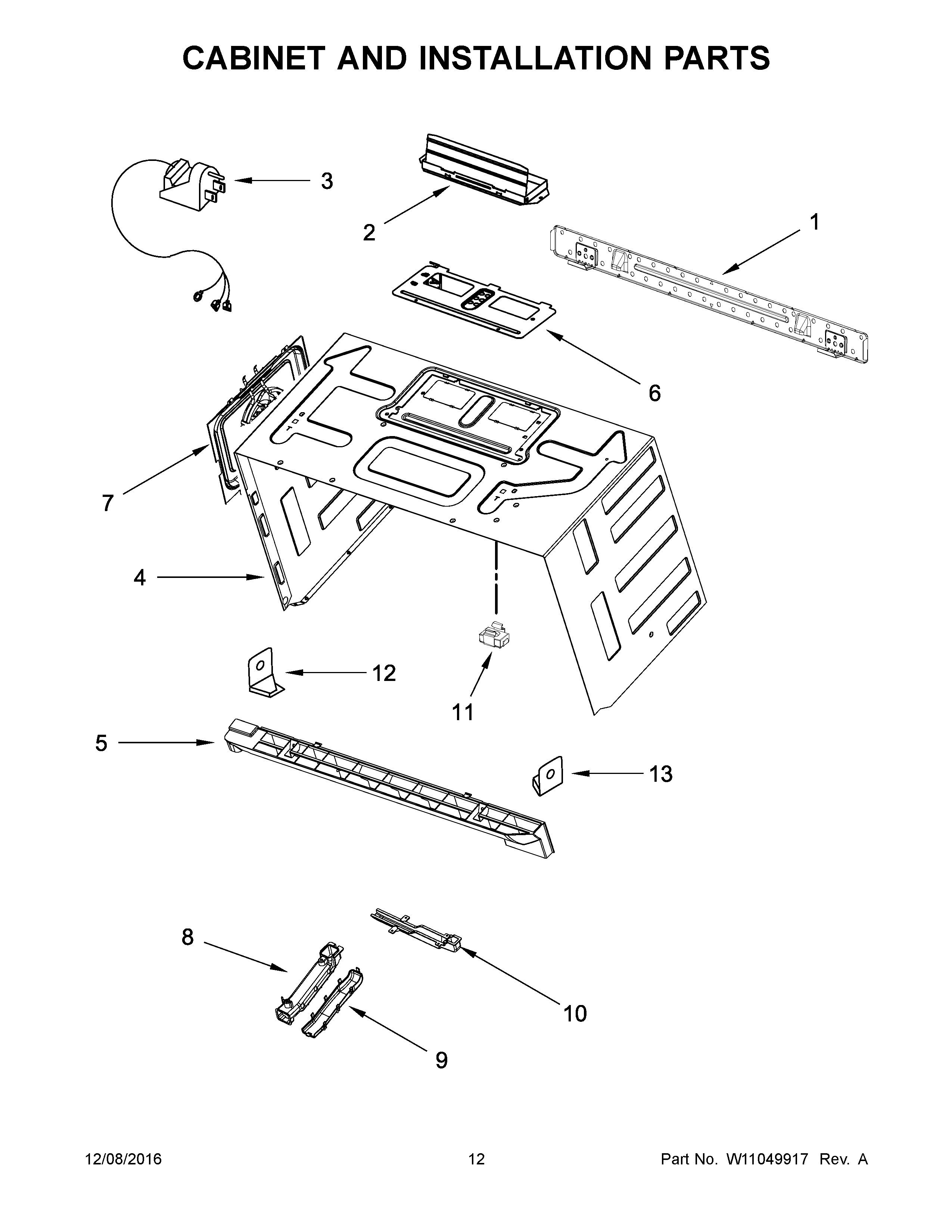 CABINET AND INSTALLATION PARTS

3

2

1

6

7

4

12

11

5

13

8

10

9

12/08/2016

12

Part No. W11049917 Rev. A