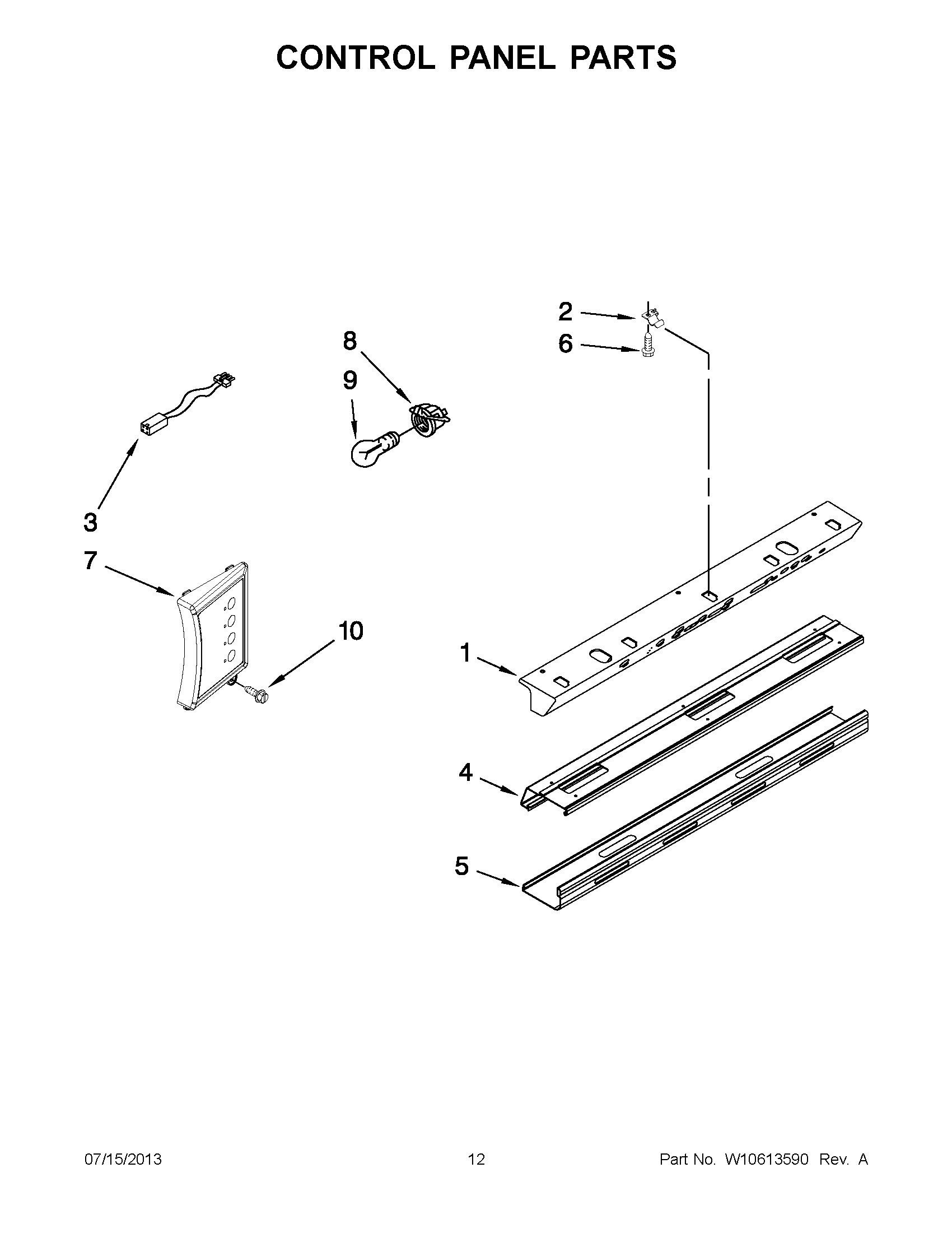 CONTROL PANEL PARTS

2
6
8
9
3
7
10
1
4
5

07/15/2013 12 Part No. W10613590 Rev. A