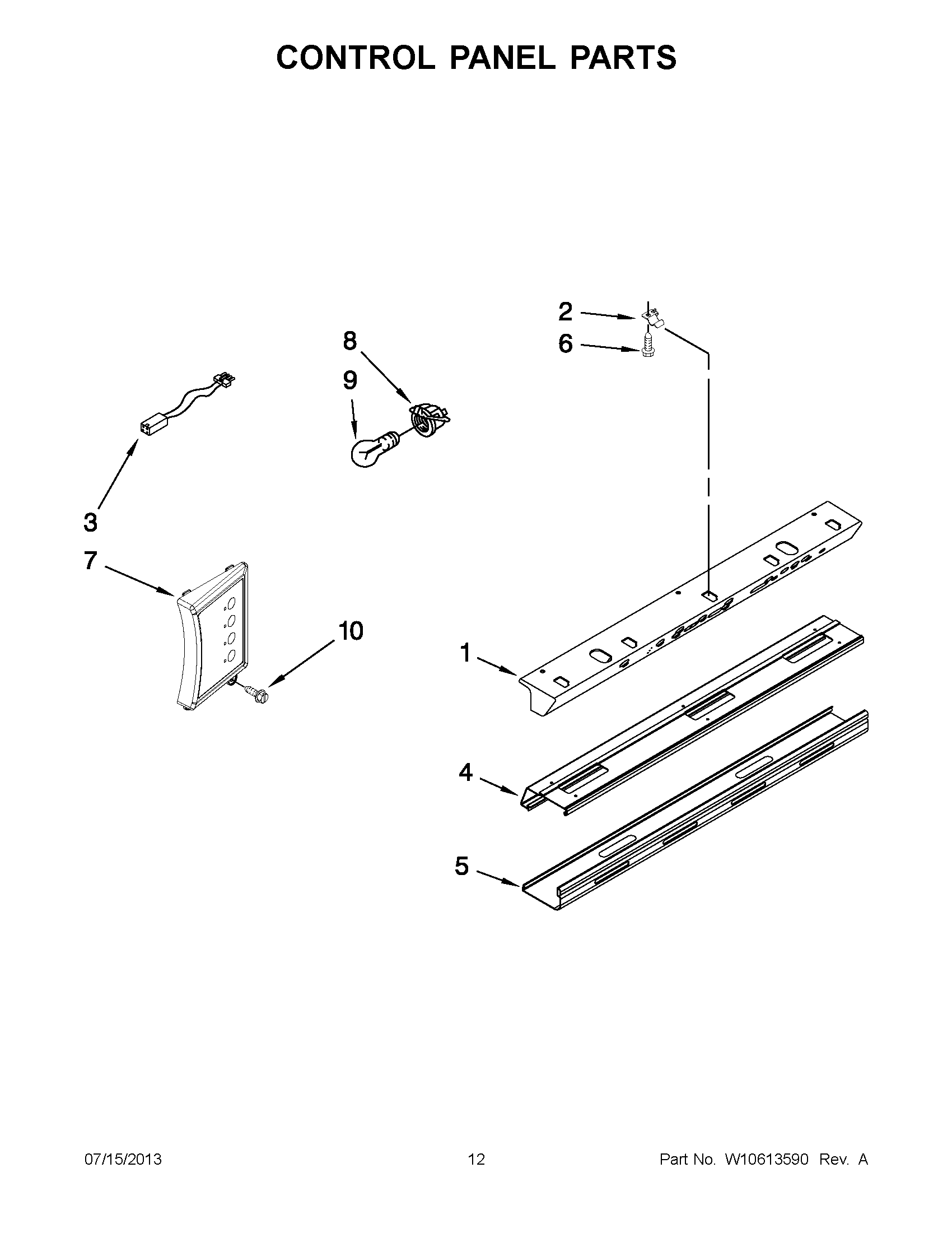 CONTROL PANEL PARTS

2
6
8
9
3
7
10
1
4
5

07/15/2013
12
Part No. W10613590 Rev. A