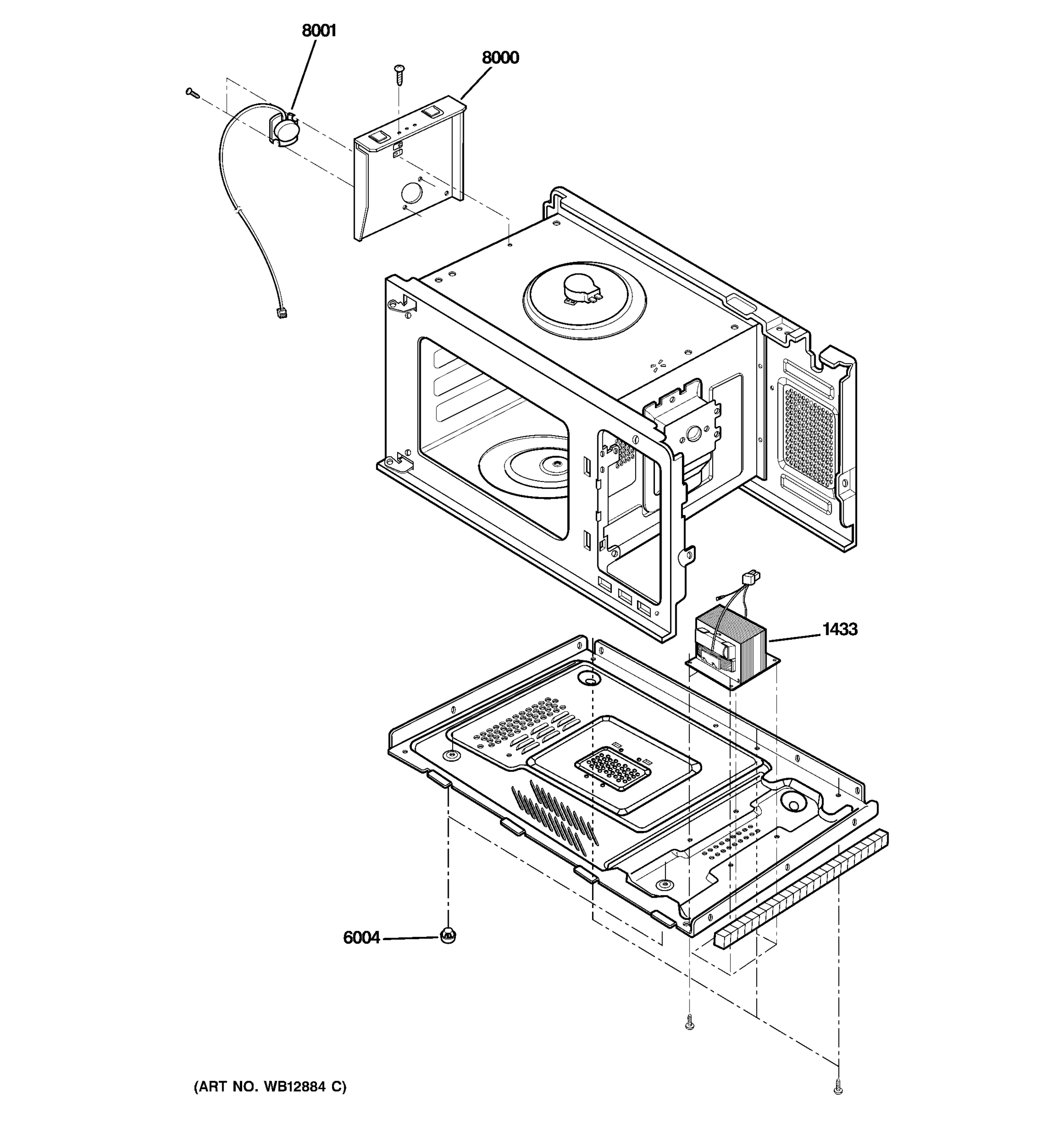 8001
8000
1433
6004
(ART NO. WB12884 C)