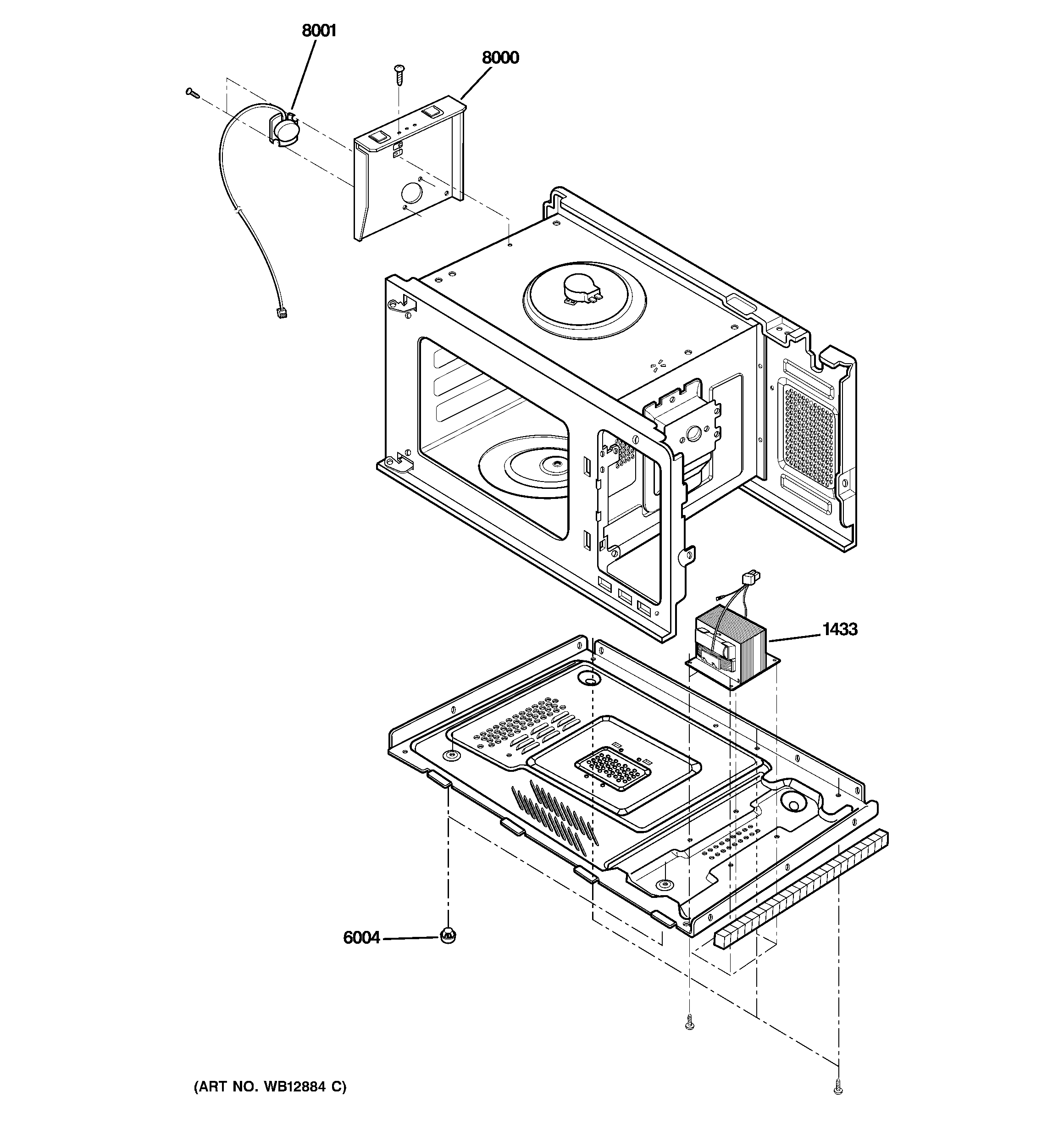 8001

8000

1433

6004

(ART NO. WB12884 C)