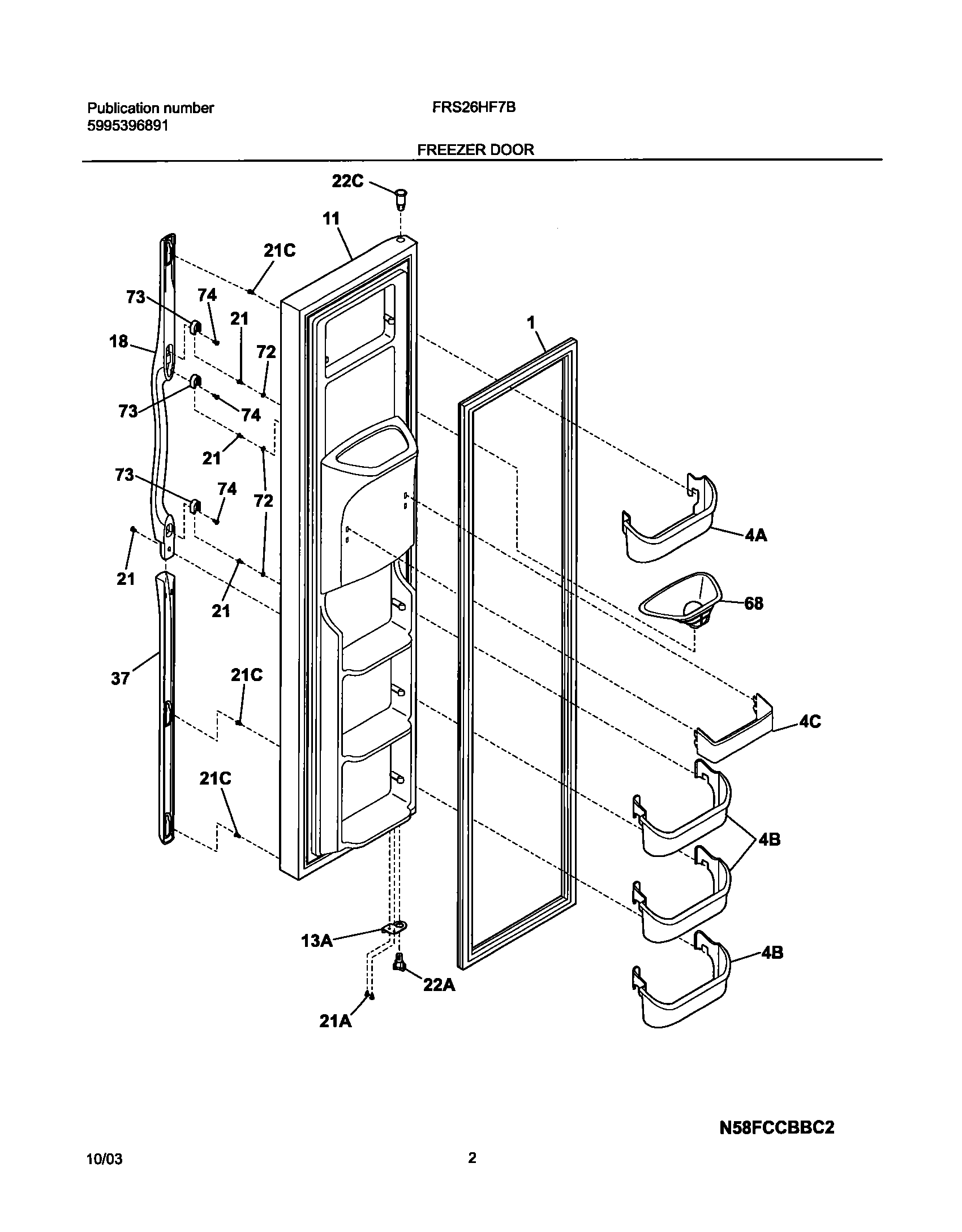 Publication number
5995396891

FRS26HF7B

FREEZER DOOR

22C
11
21C
73
74
21
18
72
73
74
21
73
74
72
21
21
37
21C
21C
1
4A
68
4C
4B
4B
13A
22A
21A

N58FCCBBC2

10/03

2