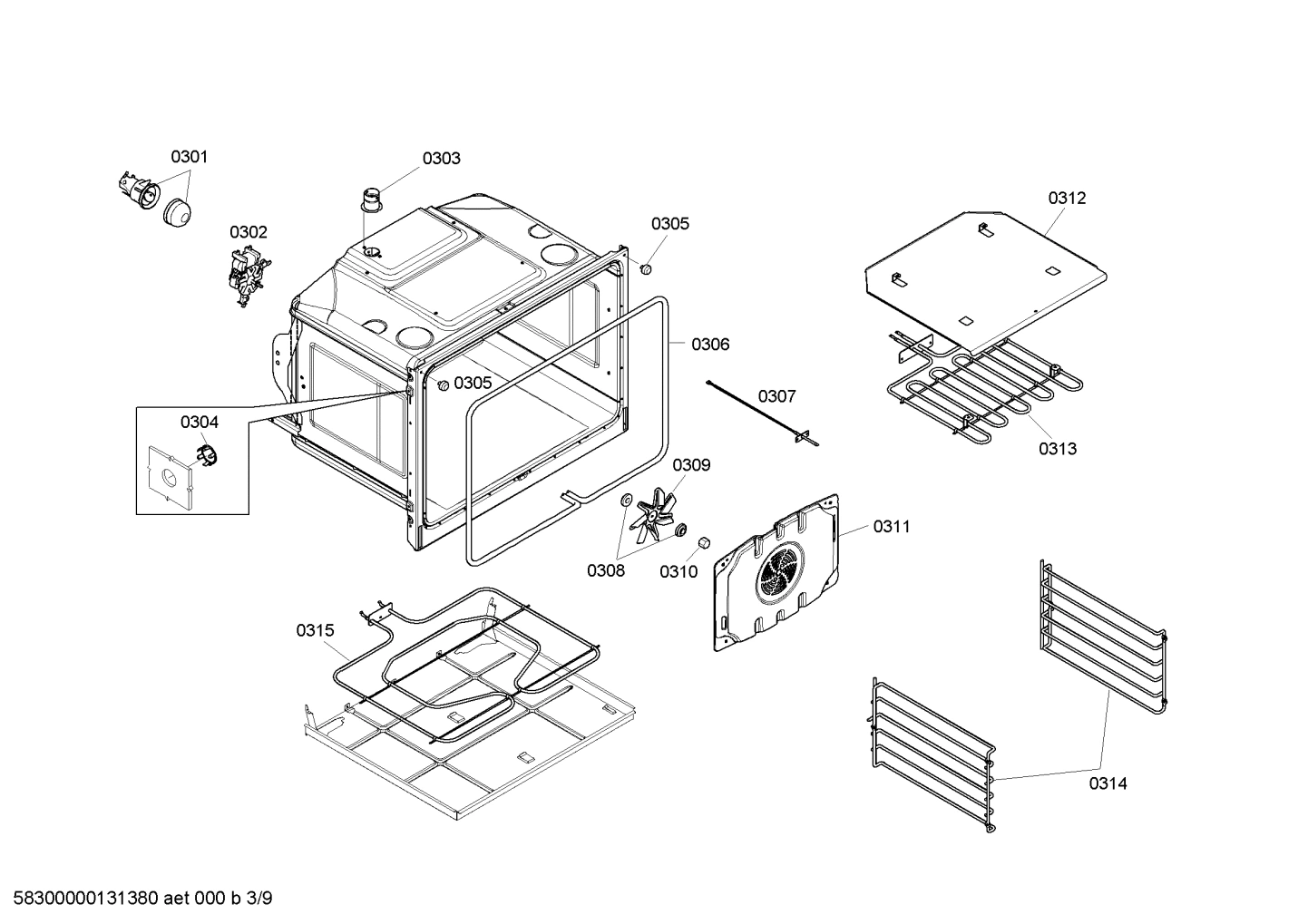 0301
0303
0302
0305
0312
0306
0305
0307
0304
0313
0309
0311
0308
0310
0315
0314

58300000131380 aet 000 b 3/9