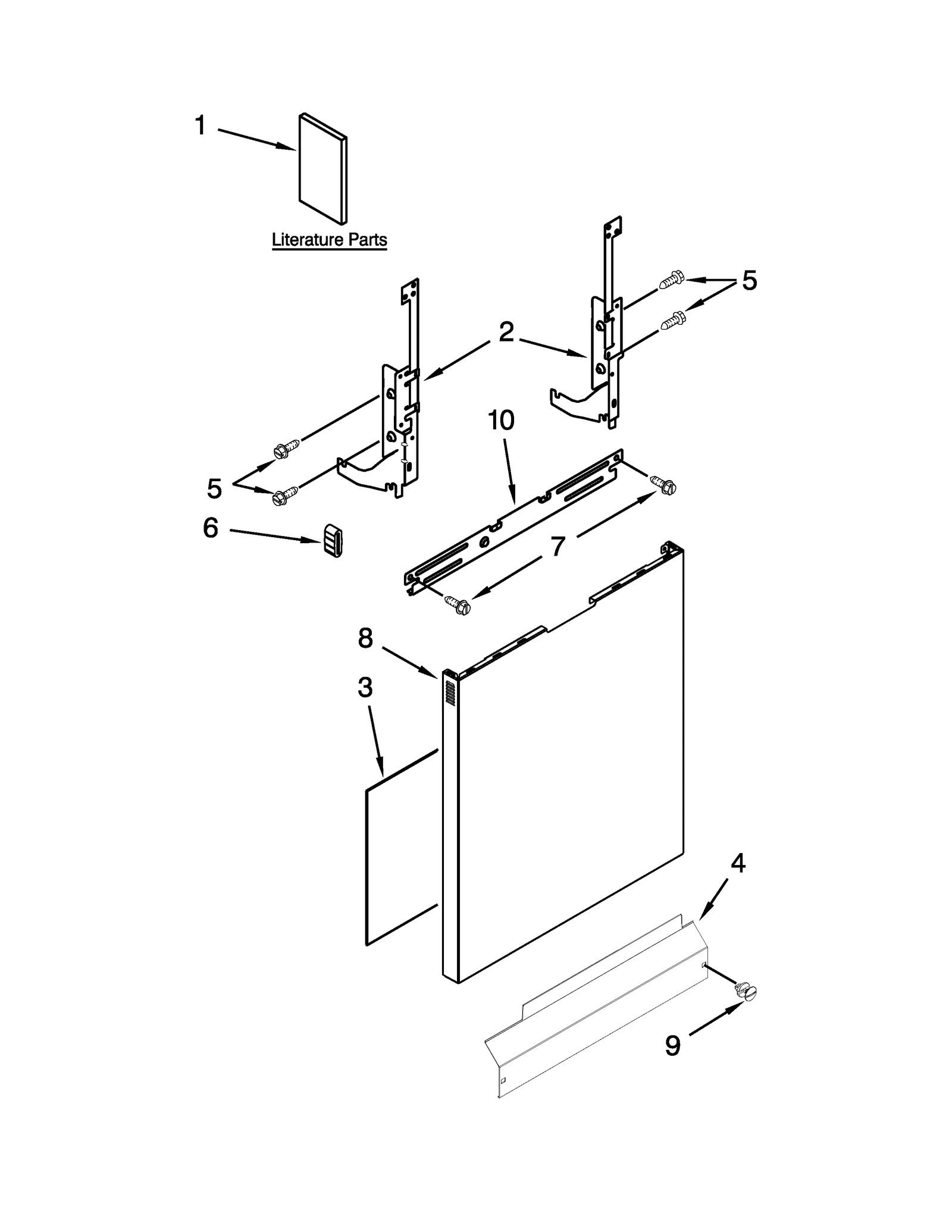 1

Literature Parts

5

2

10

5

6

7

8

3

4

9