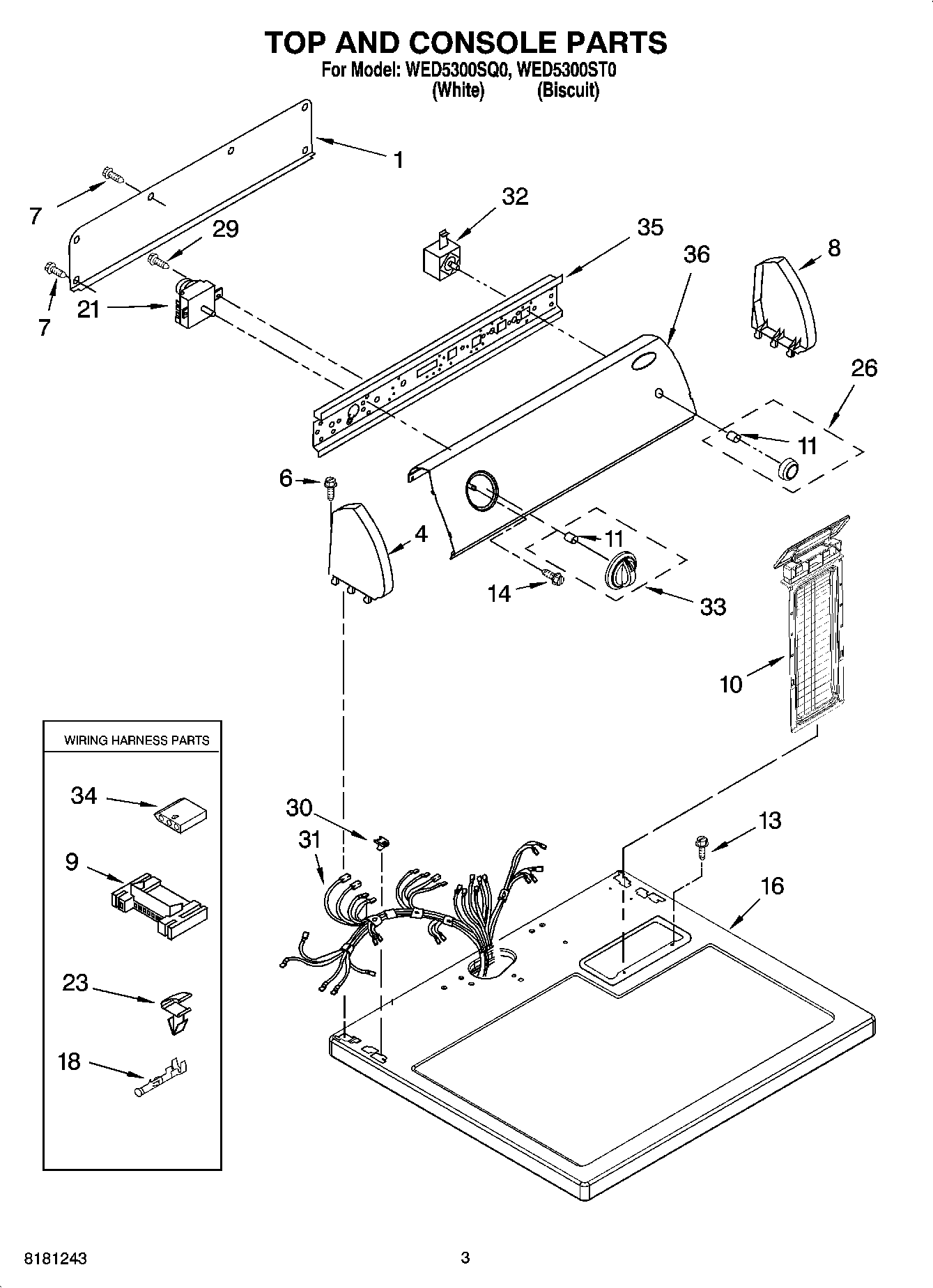 TOP AND CONSOLE PARTS
For Model: WED5300SQ0, WED5300ST0
(White) (Biscuit)

1
7
32
29
35
36
8
7
21
26
11
6
4
11
14
33
10

WIRING HARNESS PARTS
34
9
23
18

30
31
13
16

8181243
3