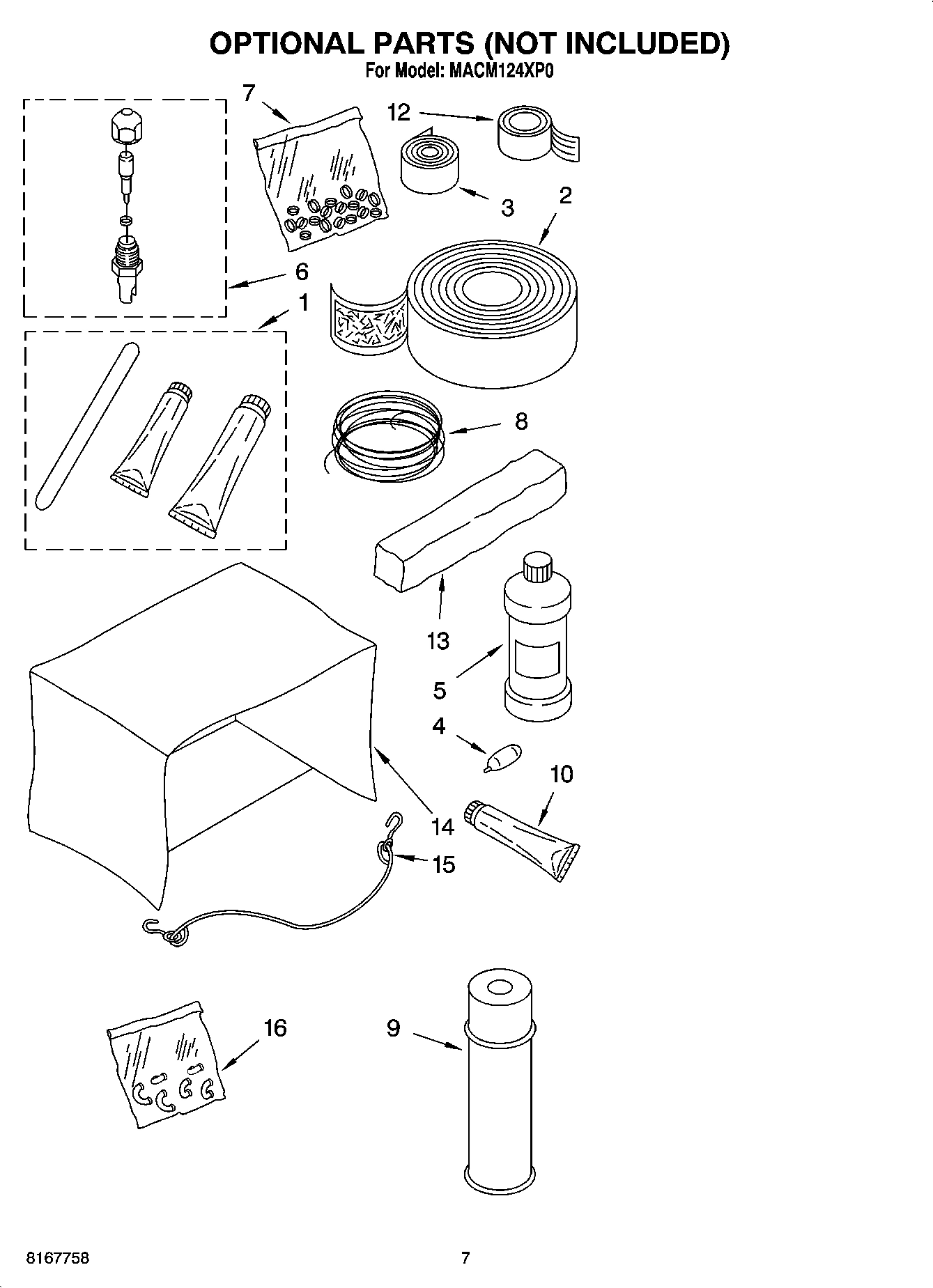 OPTIONAL PARTS (NOT INCLUDED)
For Model: MACM124XP0

7
12
3
2
6
1
8
13
5
4
10
14
15
16
9

8167758

7