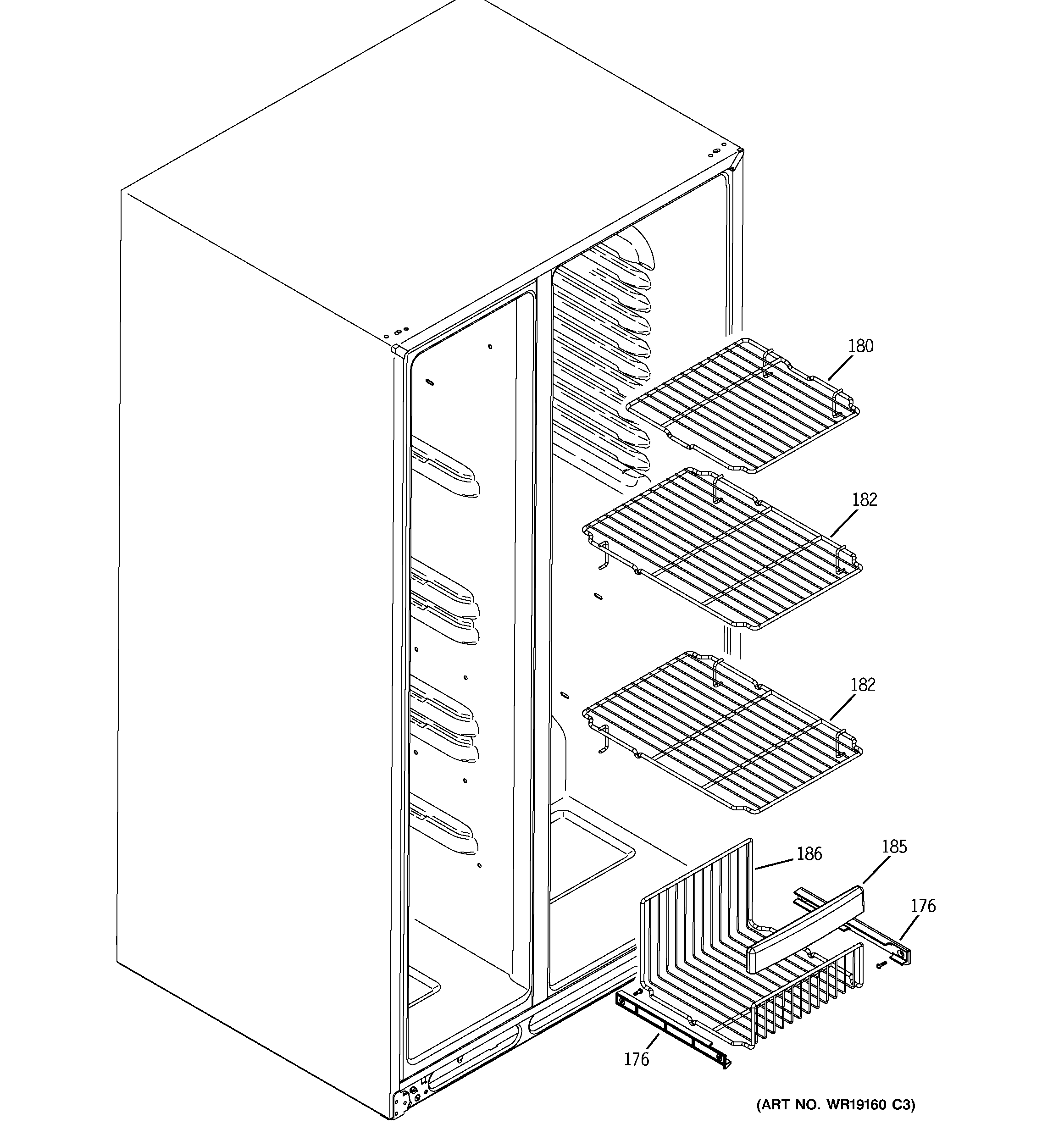 180

182

182

186

185

176

176

(ART NO. WR19160 C3)