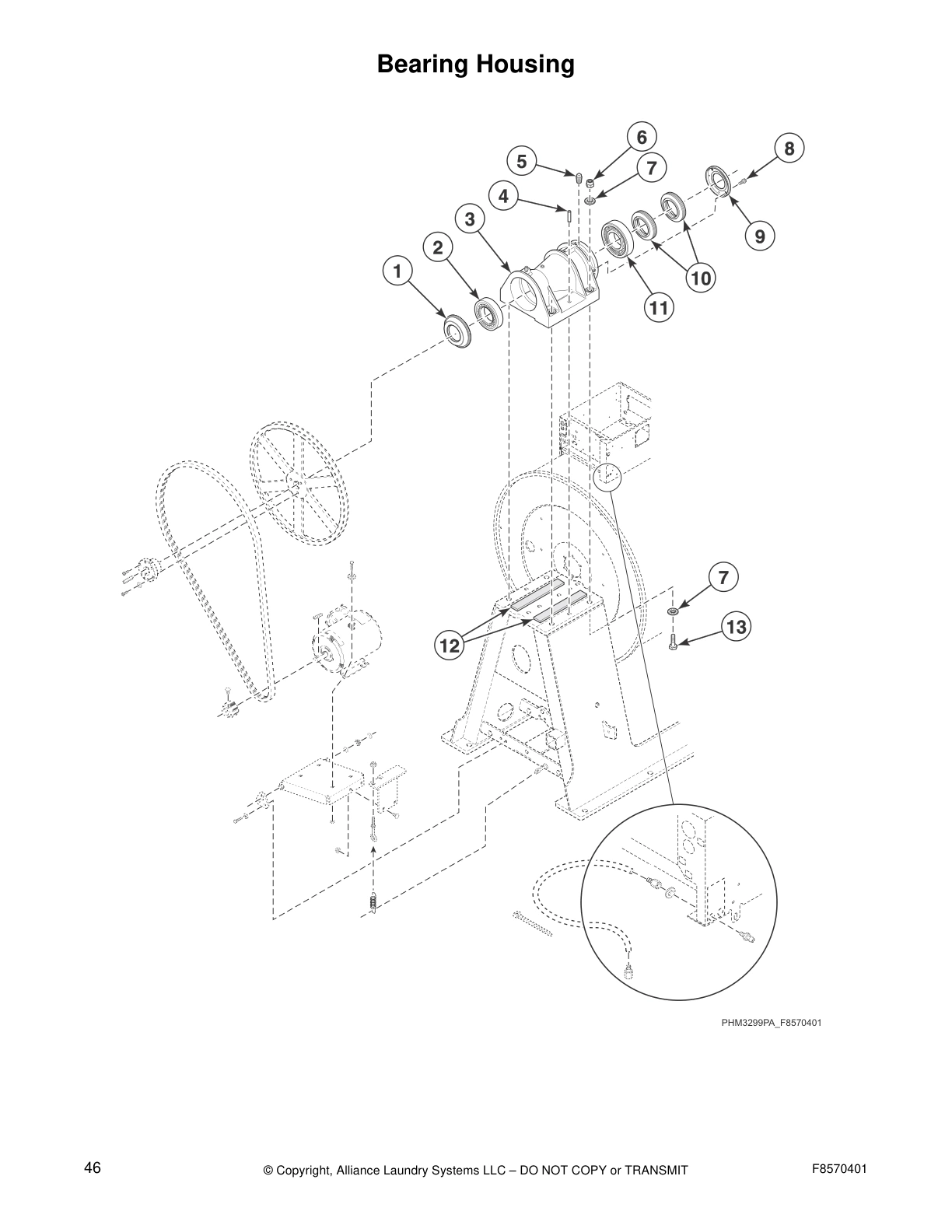 Bearing Housing

6
8
5
7
4
3
9
2
1
10
11
7
13
12

PHM3299PA_F8570401

46

© Copyright, Alliance Laundry Systems LLC – DO NOT COPY or TRANSMIT

F8570401