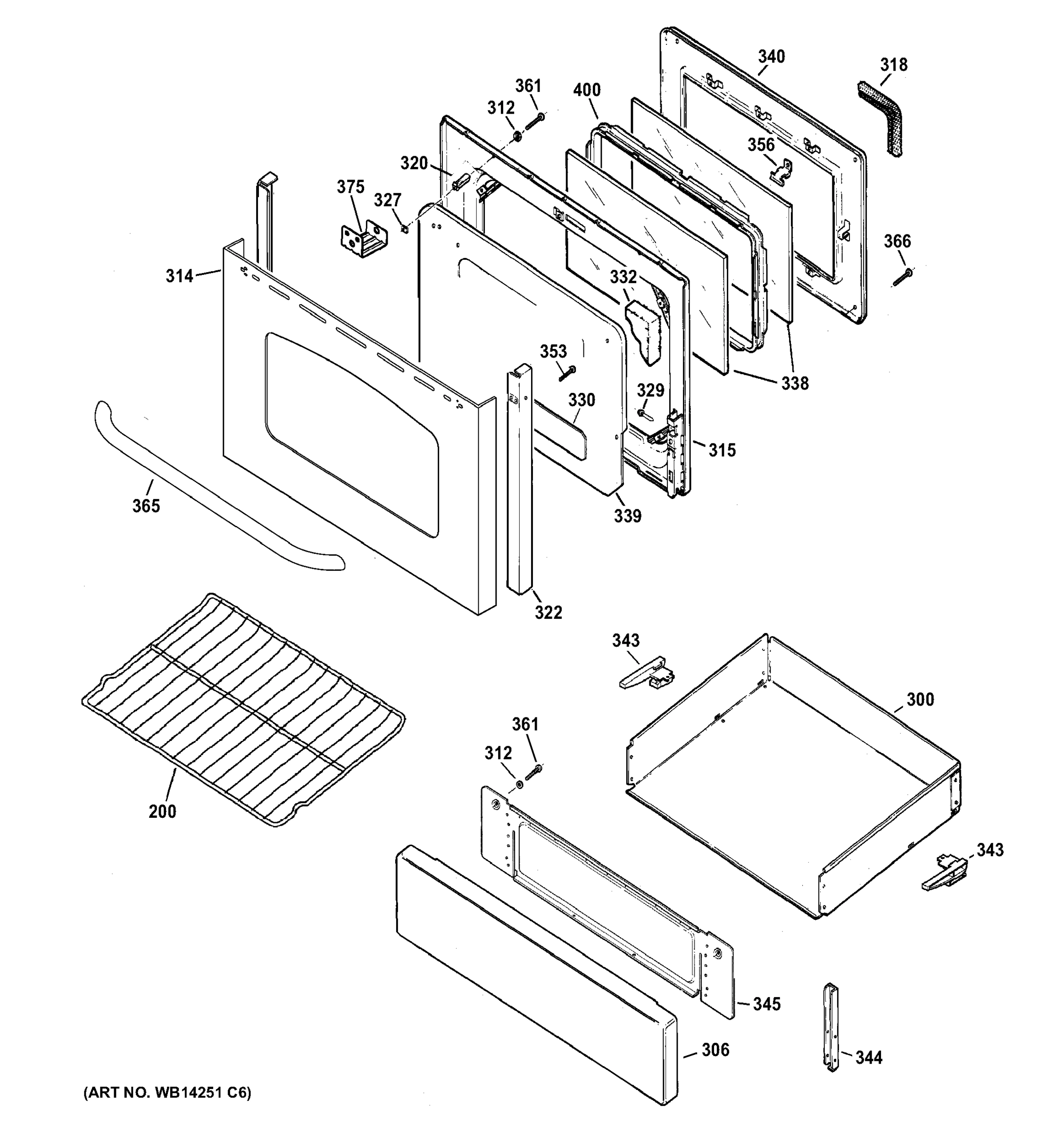 340
318
361
400
312
356
320
375
327
366
314
332
353
338
329
330
315
365
339
322
343
300
361
312
200
343
345
306
344
(ART NO. WB14251 C6)