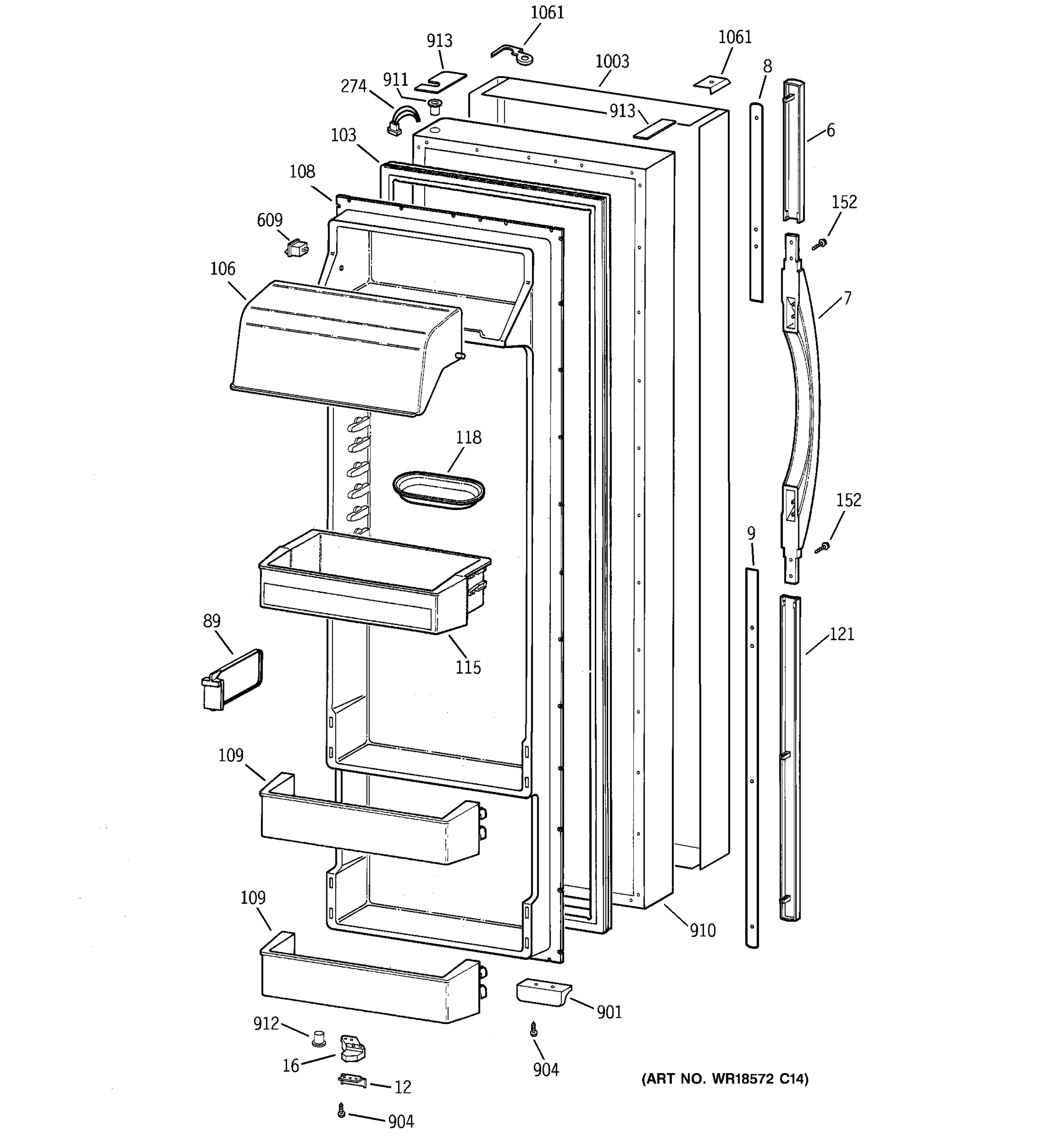 1061
913
1061
1003
8
274
911
913
6
103
108
152
609
106
7
118
152
9
89
115
121
109
109
910
901
912
16
904
12
904
(ART NO. WR18572 C14)