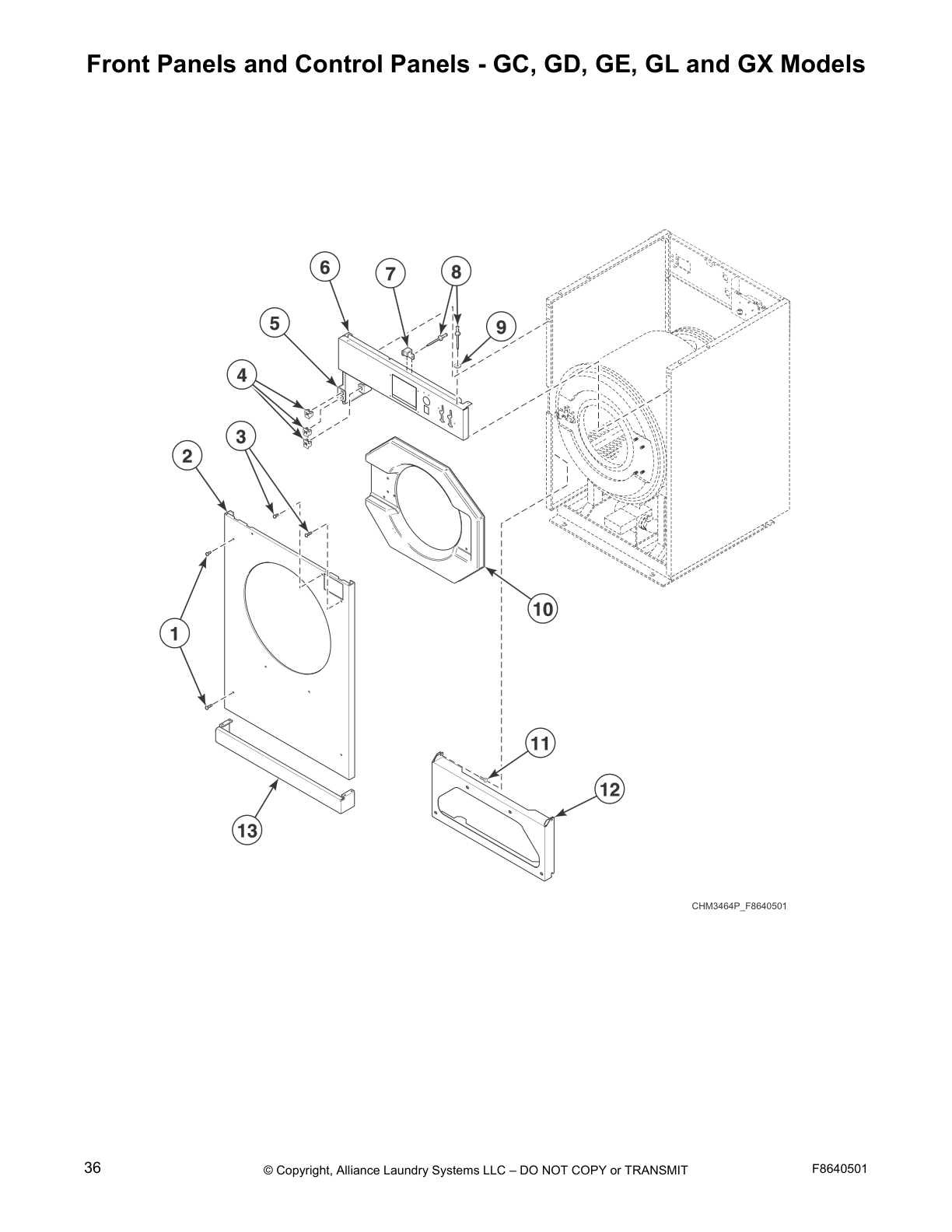 Front Panels and Control Panels - GC, GD, GE, GL and GX Models

6
7
8
5
9
4
3
2
10
1
11
12
13

CHM3464P_F8640501

36

© Copyright, Alliance Laundry Systems LLC – DO NOT COPY or TRANSMIT

F8640501