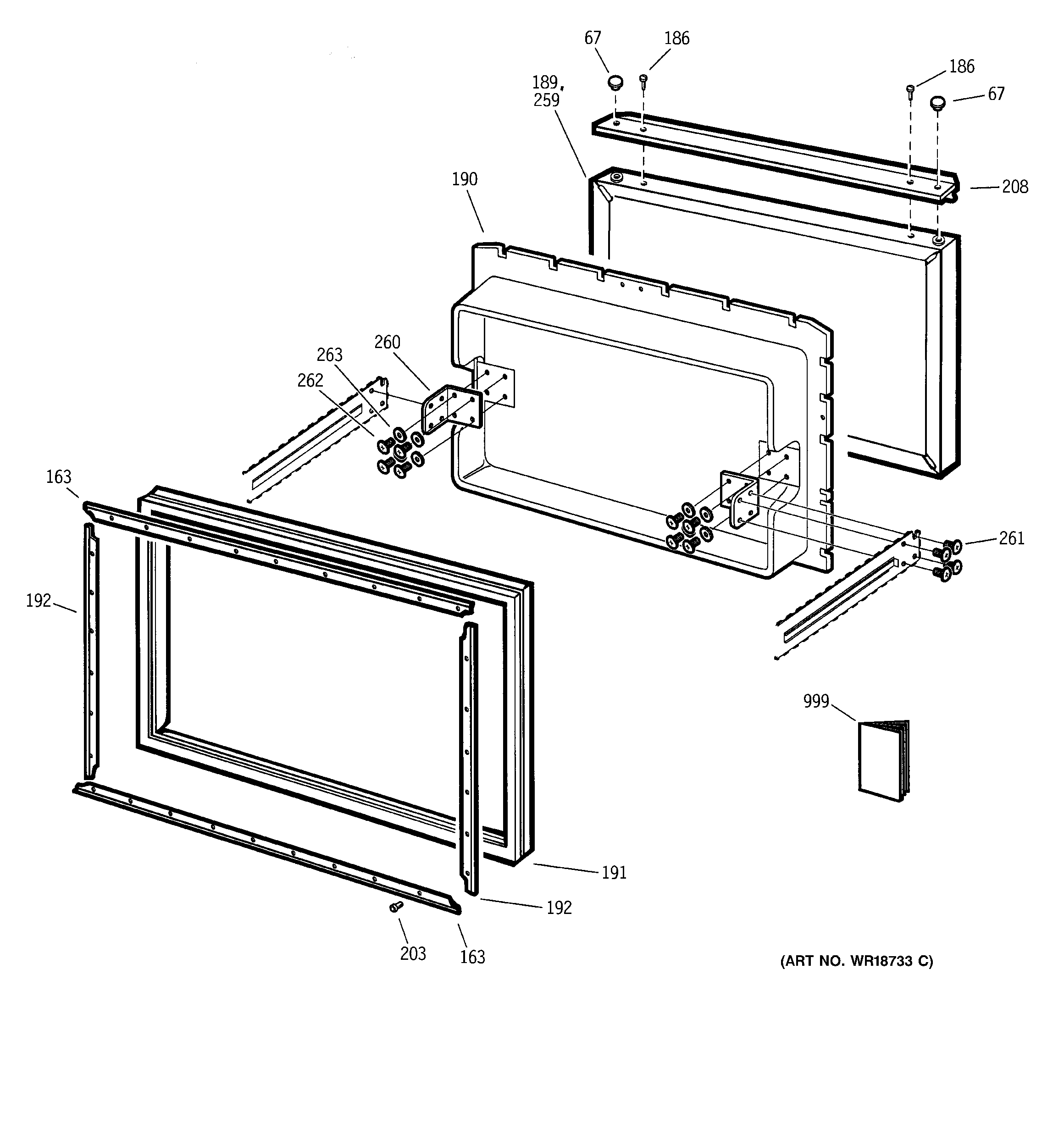 67
186
186
67
189,
259
208
190
260
263
262
163
261
192
999
191
192
203
163
(ART NO. WR18733 C)