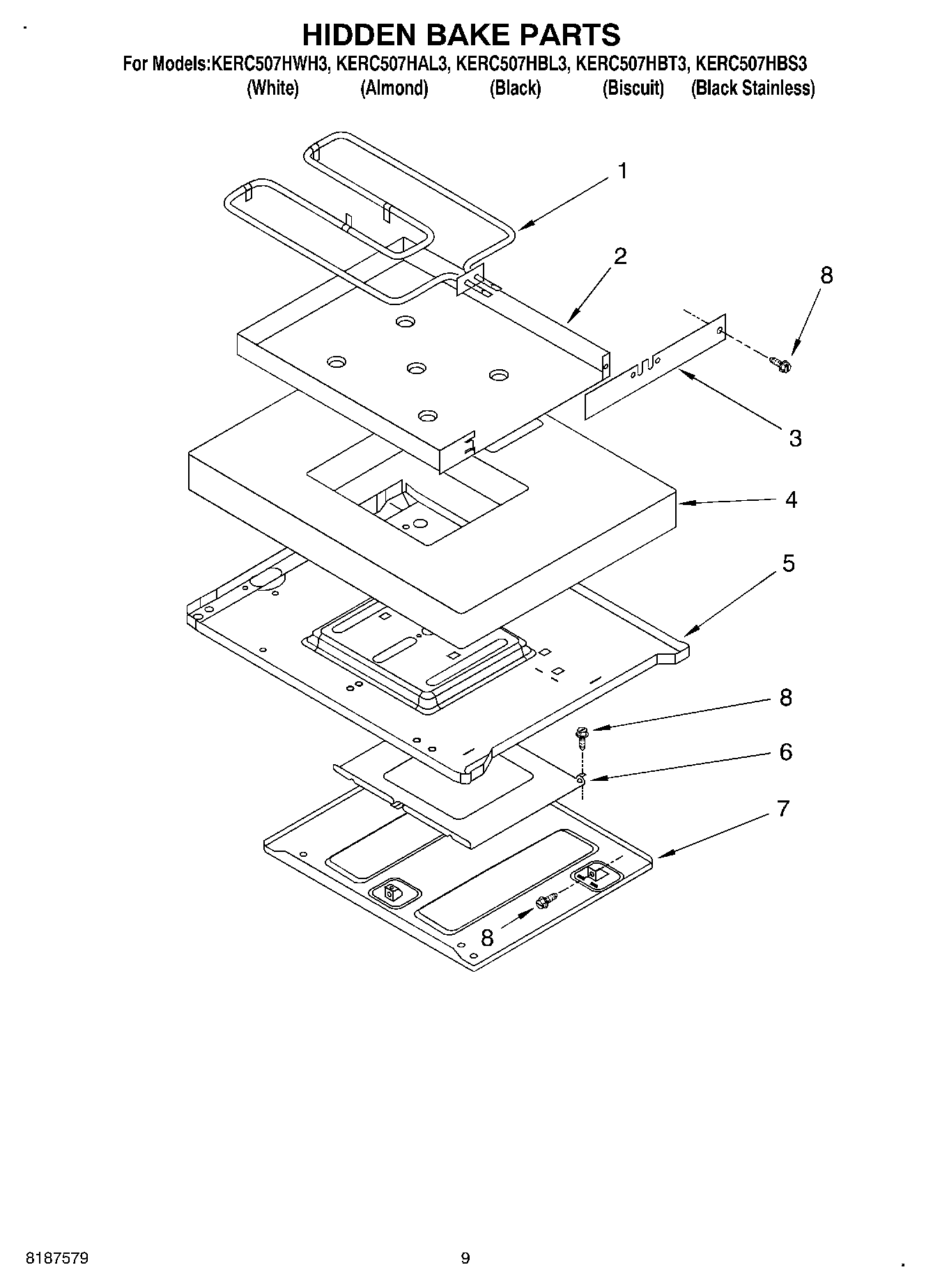 HIDDEN BAKE PARTS

For Models:KERC507HWH3, KERC507HAL3, KERC507HBL3, KERC507HBT3, KERC507HBS3
(White) (Almond) (Black) (Biscuit) (Black Stainless)

1

2

8

3

4

5

8

6

7

8

8187579

9