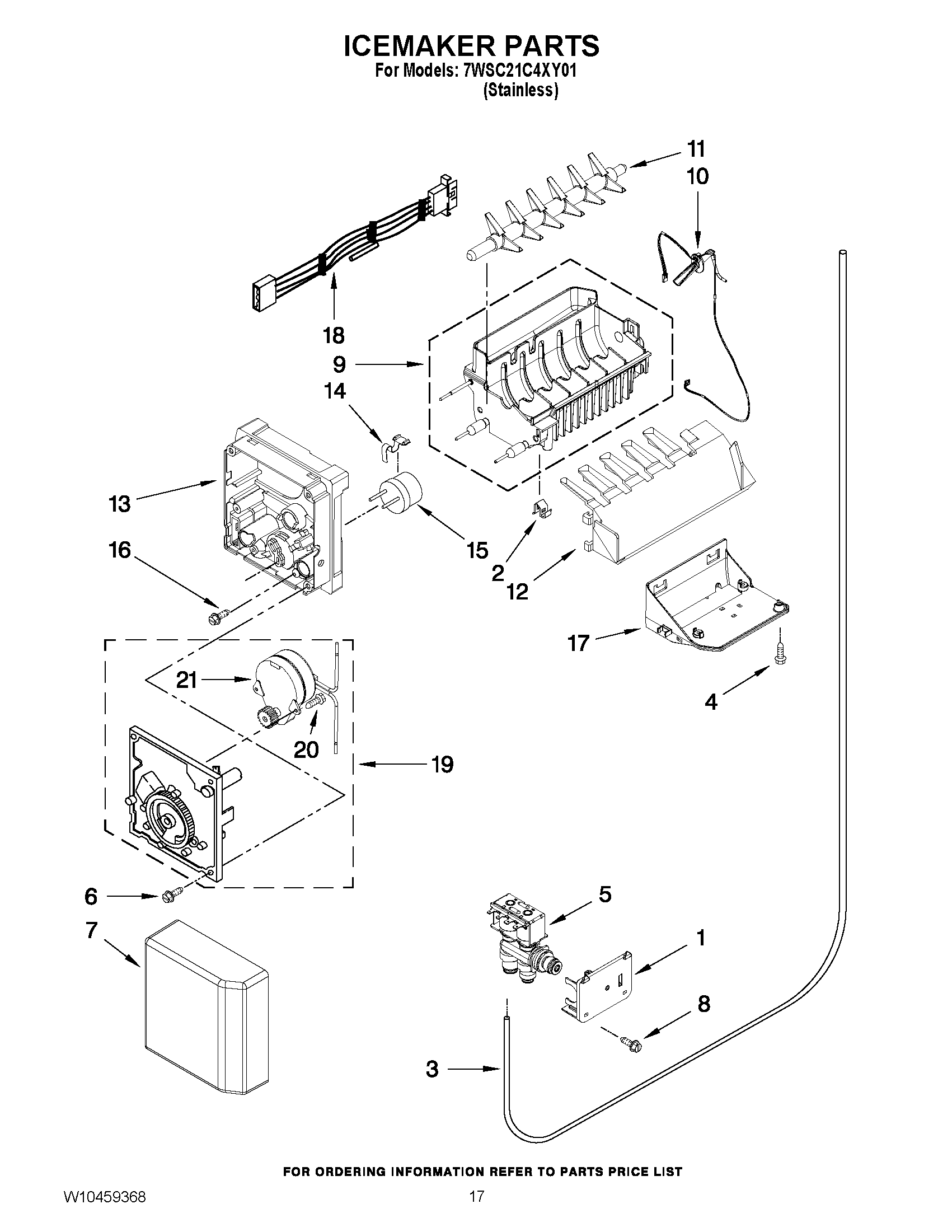 ICEMAKER PARTS
For Models: 7WSC21C4XY01
(Stainless)

11
10
18
9
14
13
15
16
2
12
17
21
4
20
19
6
5
7
1
8
3

FOR ORDERING INFORMATION REFER TO PARTS PRICE LIST

W10459368

17