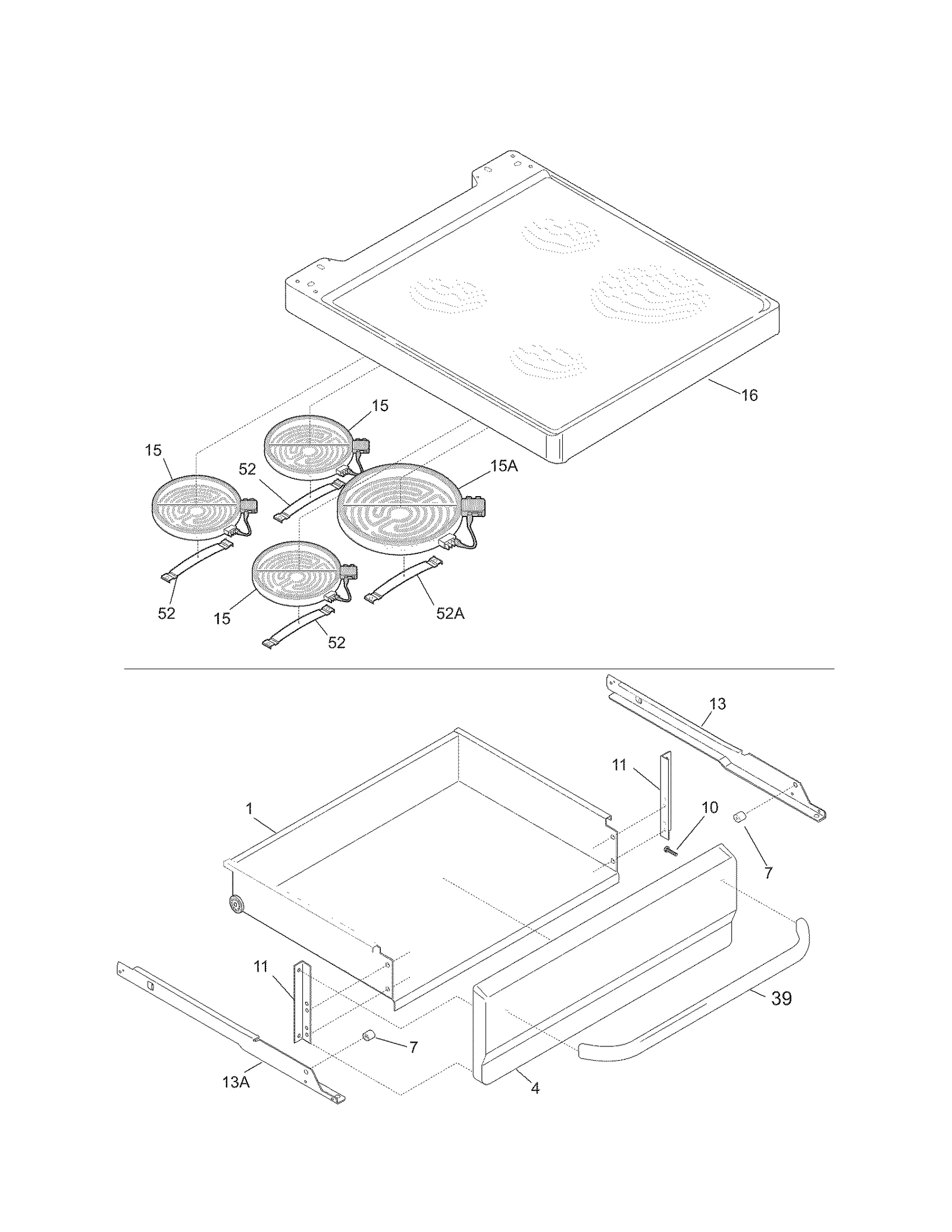 16
15
15
52
15A
52
15
52A
52
13
11
10
1
7
11
39
7
13A
4