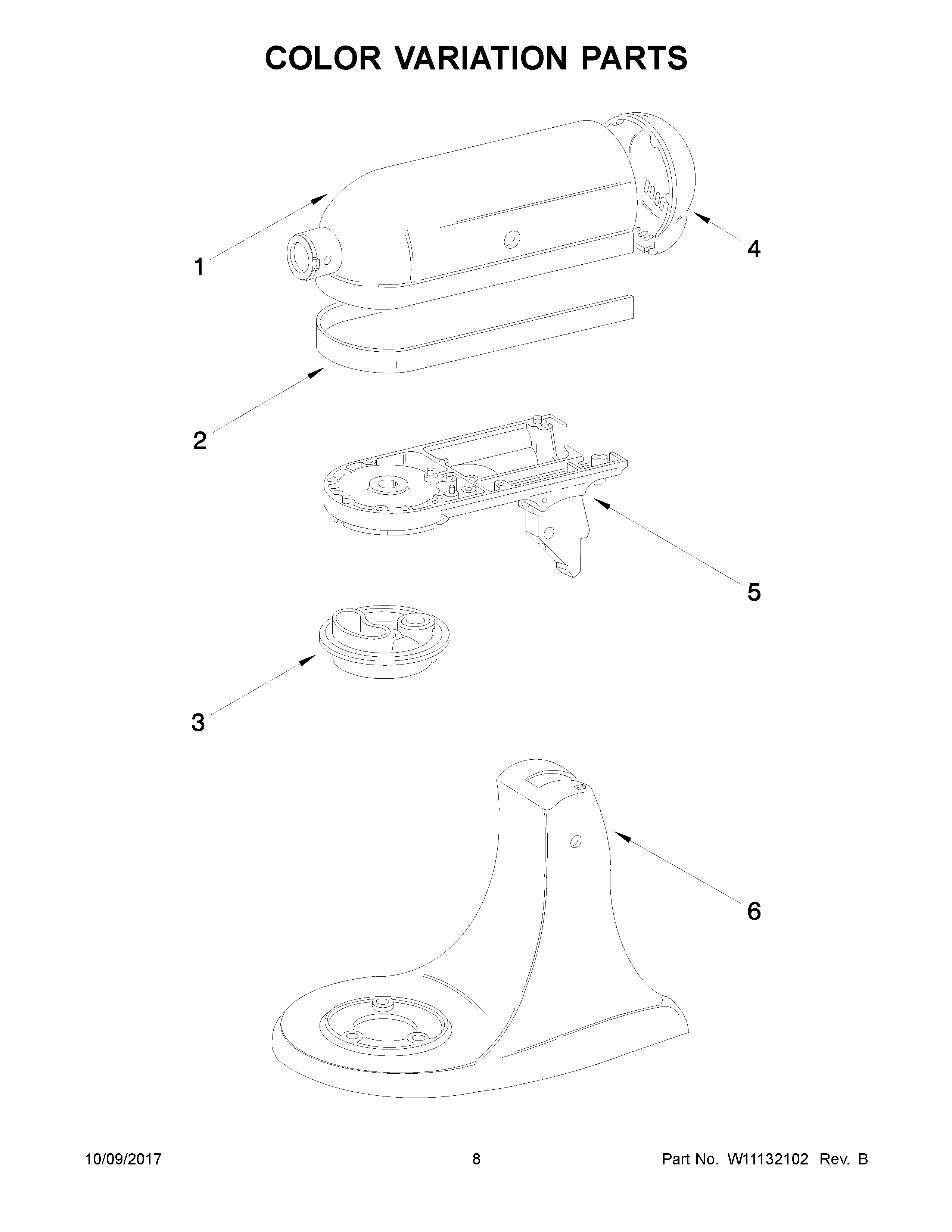 COLOR VARIATION PARTS

1

4

2

5

3

6

10/09/2017

8

Part No. W11132102 Rev. B