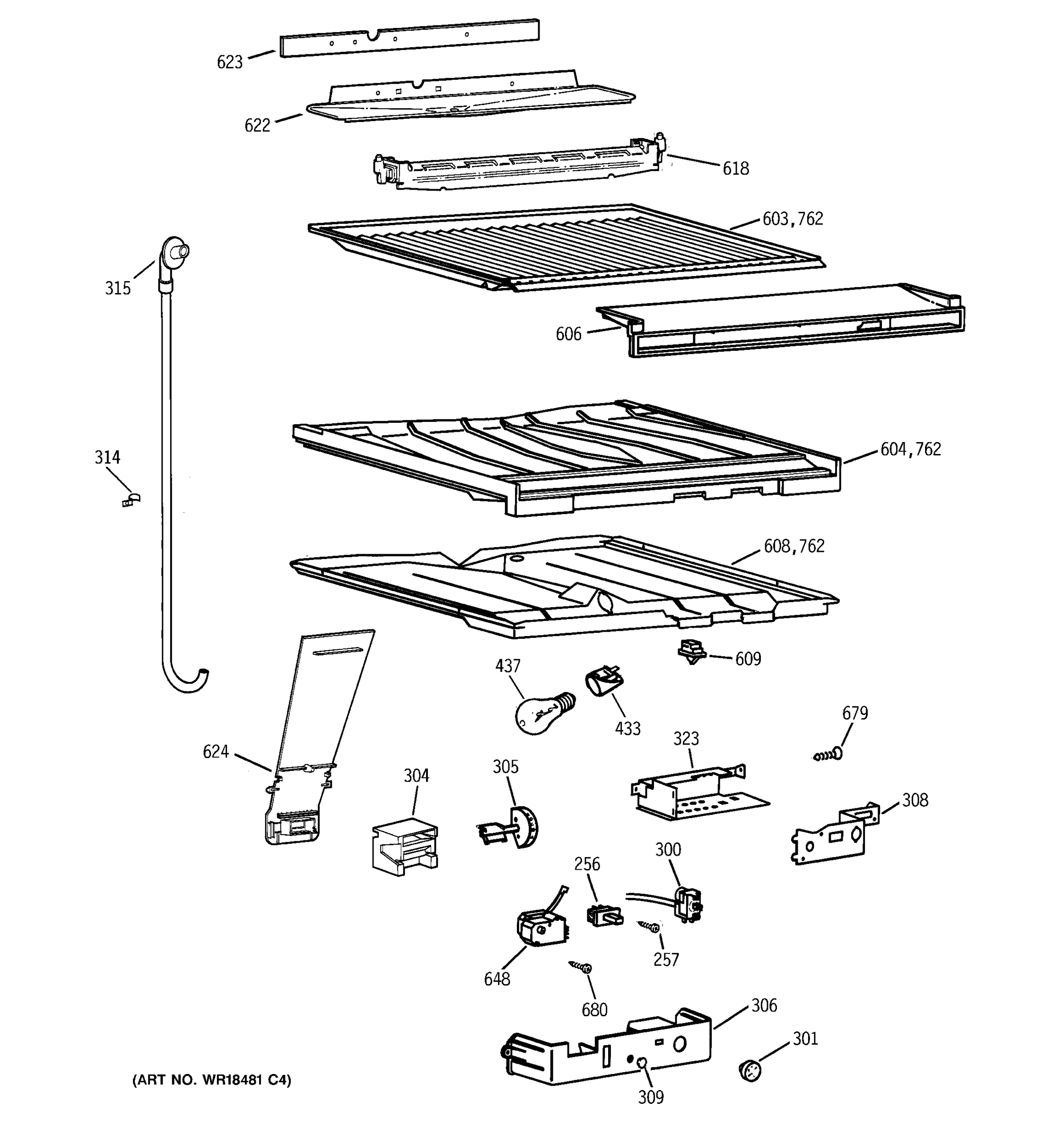 623
622
618
603,762
315
606
314
604,762
608,762
609
437
433
679
323
624
304
305
308
256
300
648
257
680
306
301
309
(ART NO. WR18481 C4)