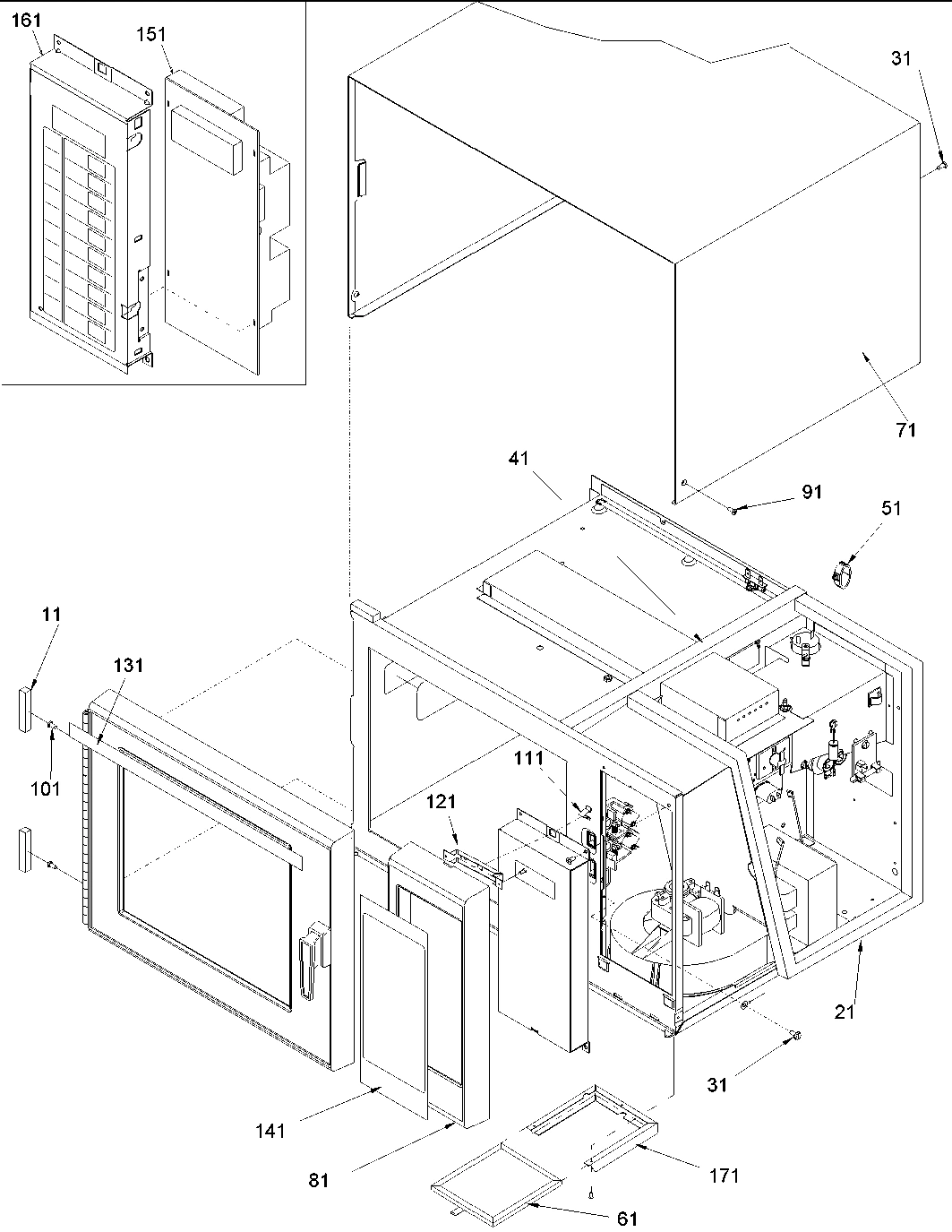 161
151
31
71
41
91
51
11
131
101
111
121
21
31
141
81
171
61