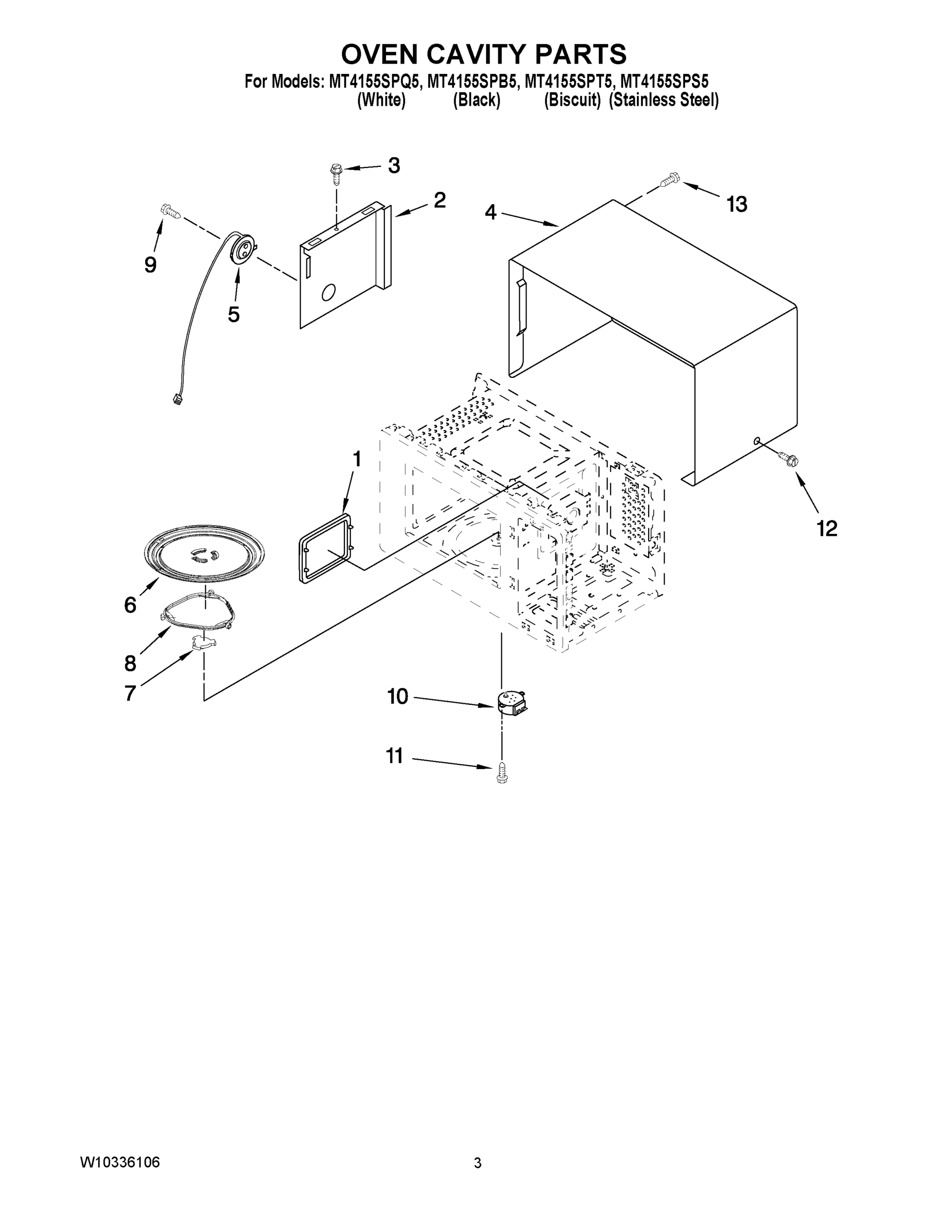 OVEN CAVITY PARTS

For Models: MT4155SPQ5, MT4155SPB5, MT4155SPT5, MT4155SPS5
(White) (Black) (Biscuit) (Stainless Steel)

3
2
4
13
9
5
1
12
6
8
7
10
11

W10336106

3