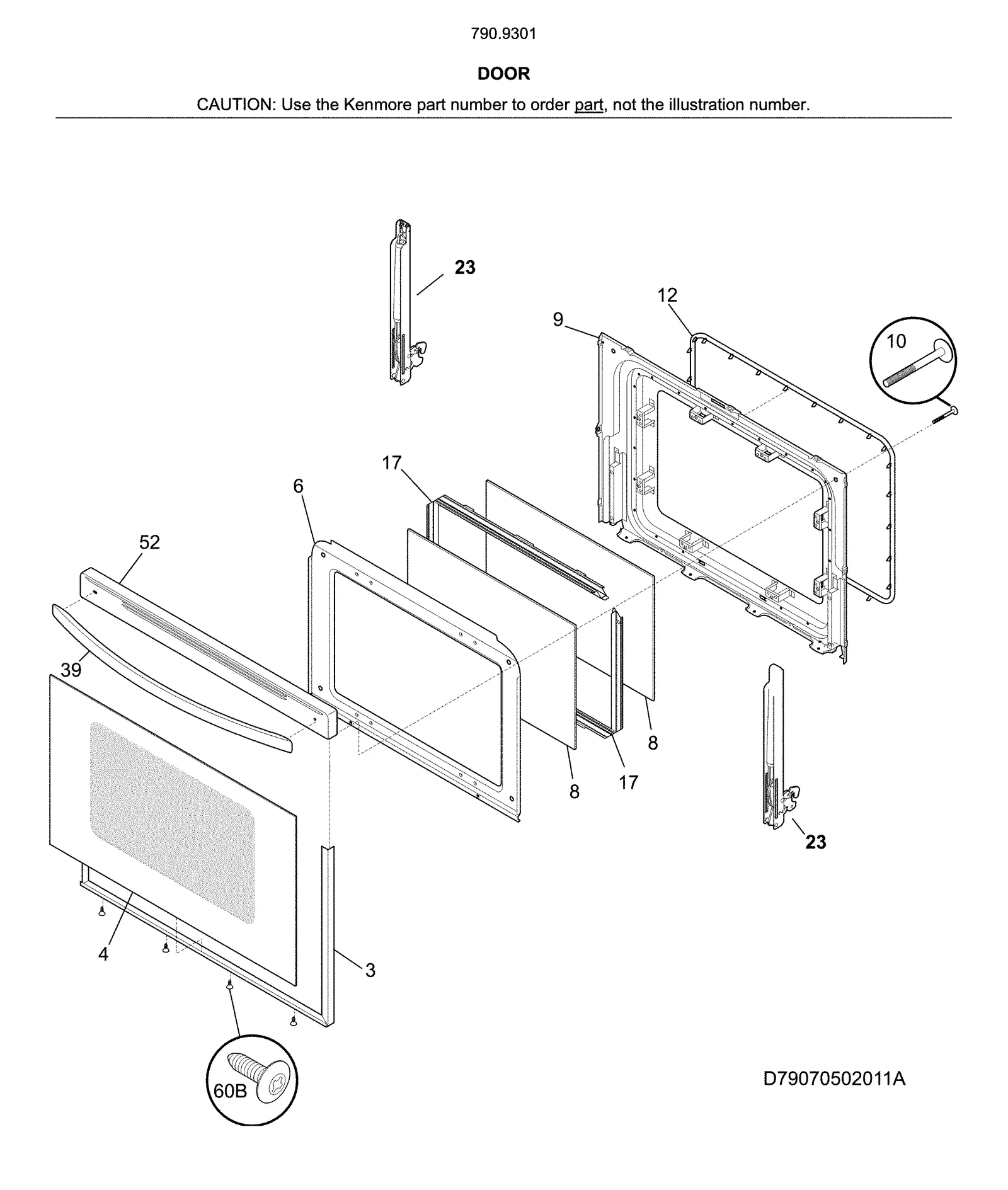 790.9301

DOOR

CAUTION: Use the Kenmore part number to order part, not the illustration number.

23

12

9

10

17

6

52

39

8

17

8

23

4

3

60B

D79070502011A