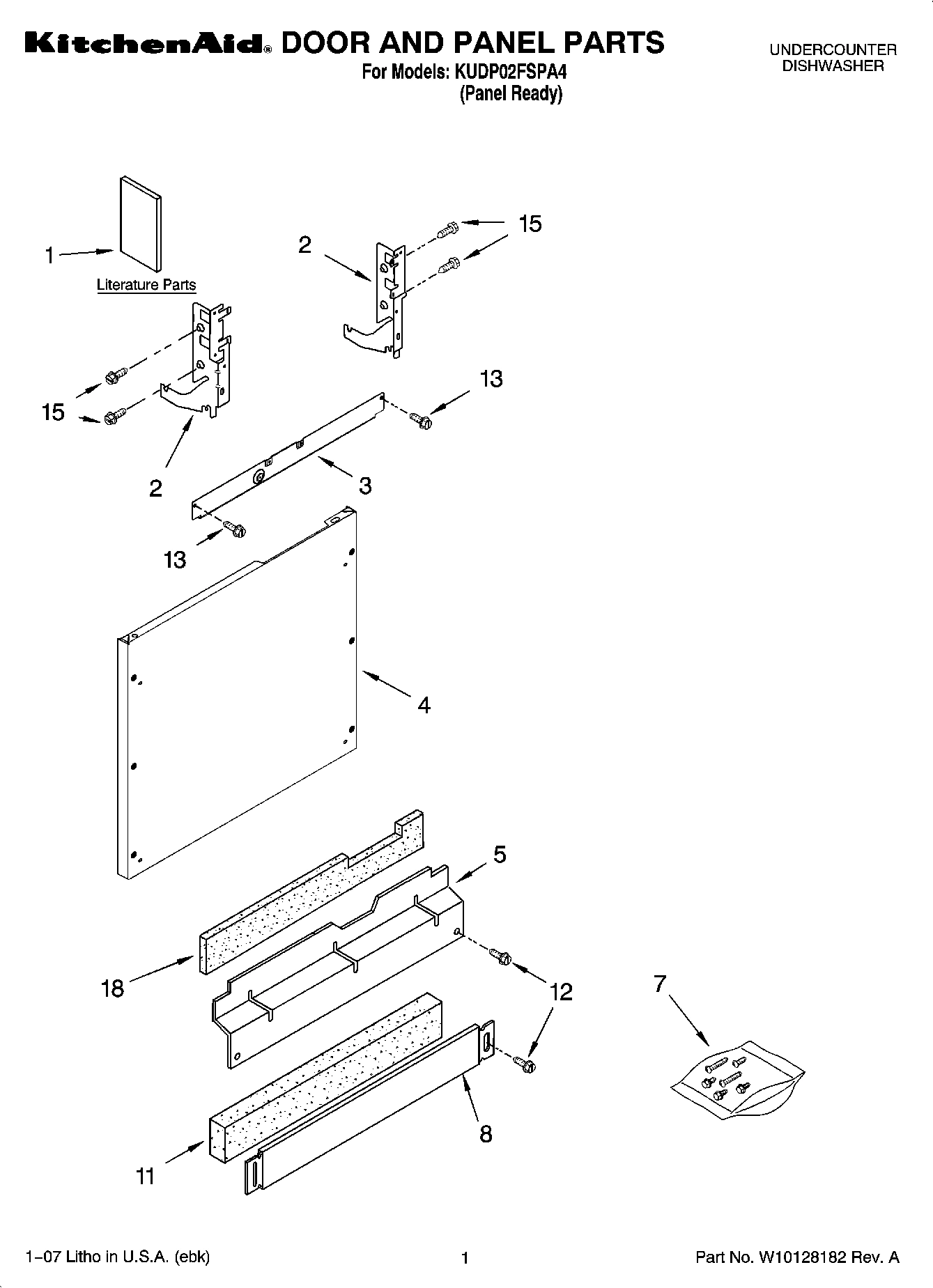 KitchenAid® DOOR AND PANEL PARTS
For Models: KUDP02FSPA4
(Panel Ready)

UNDERCOUNTER
DISHWASHER

1
Literature Parts
2
15
15
2
13
3
13
4
5
18
12
7
8
11

1–07 Litho in U.S.A. (ebk)
1
Part No. W10128182 Rev. A