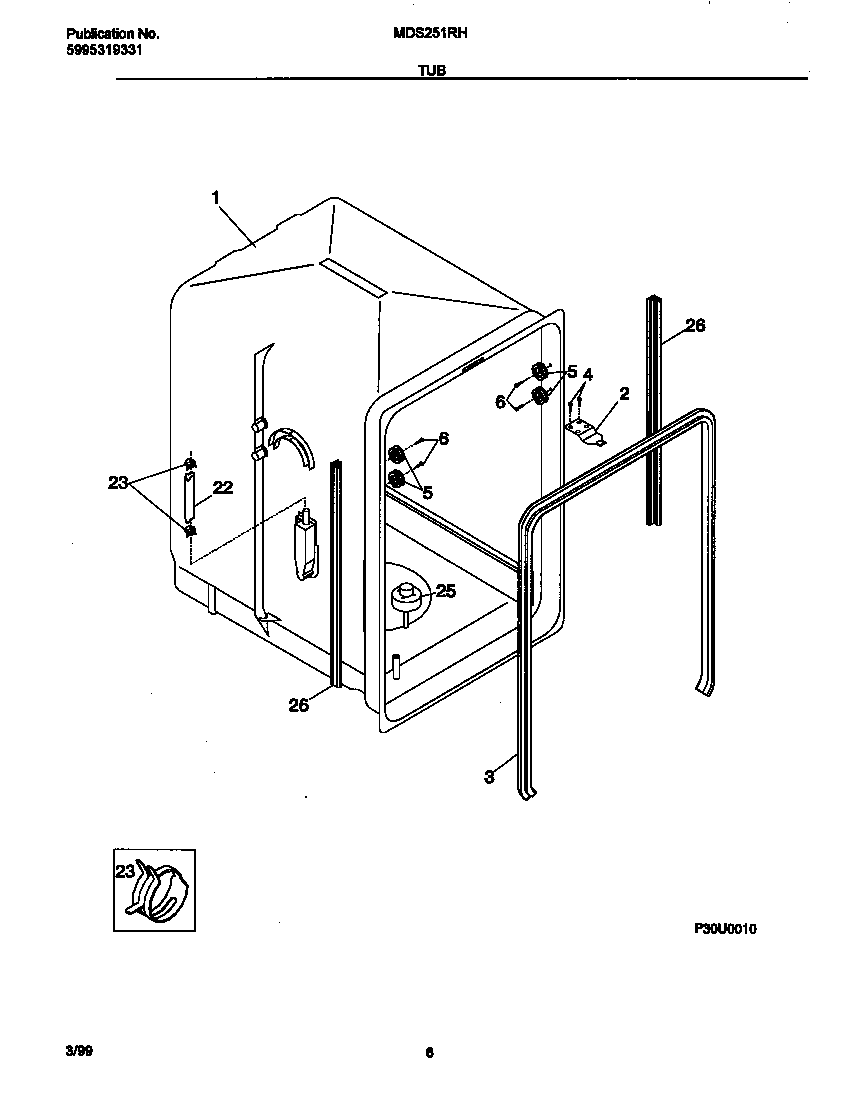 Publication No.
5995319331

MDS251RH

TUB

1

26

5

4

6

2

6

5

23

22

25

26

3

23

P30U0010

3/99

6