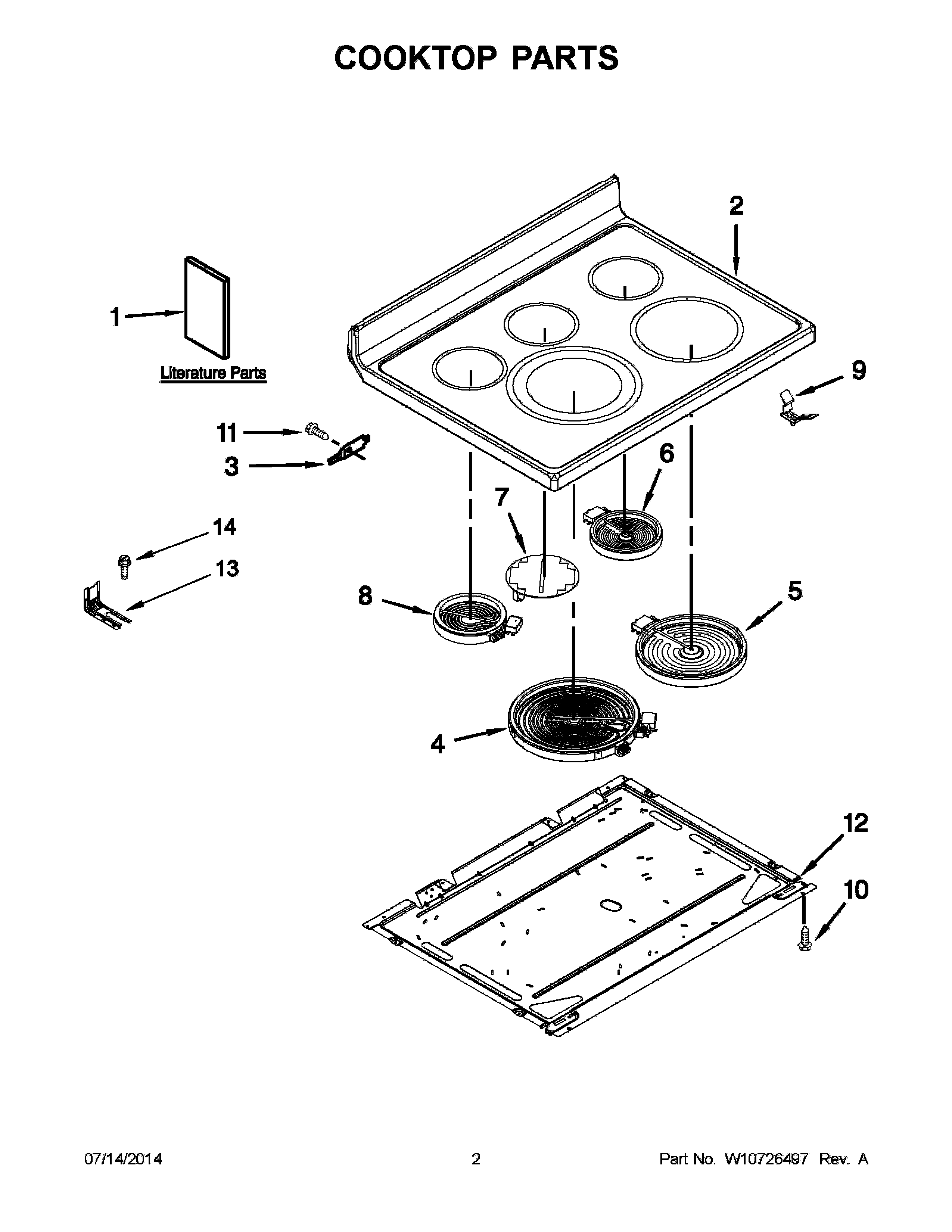 COOKTOP PARTS

2

1

Literature Parts

9

11

3

6

7

14

13

8

5

4

12

10

07/14/2014

2

Part No. W10726497 Rev. A