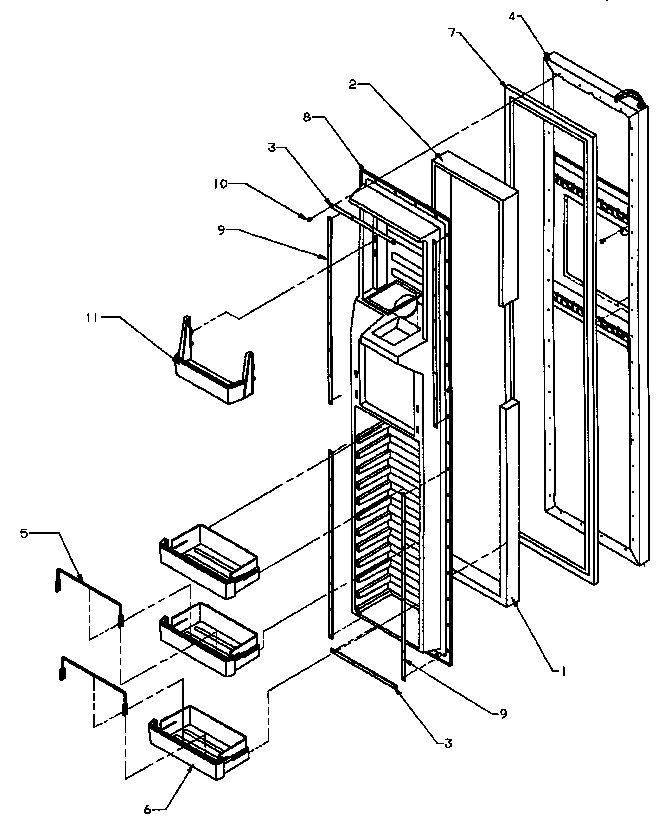 4
7
2
8
3
10
9
11
5
1
9
3
6