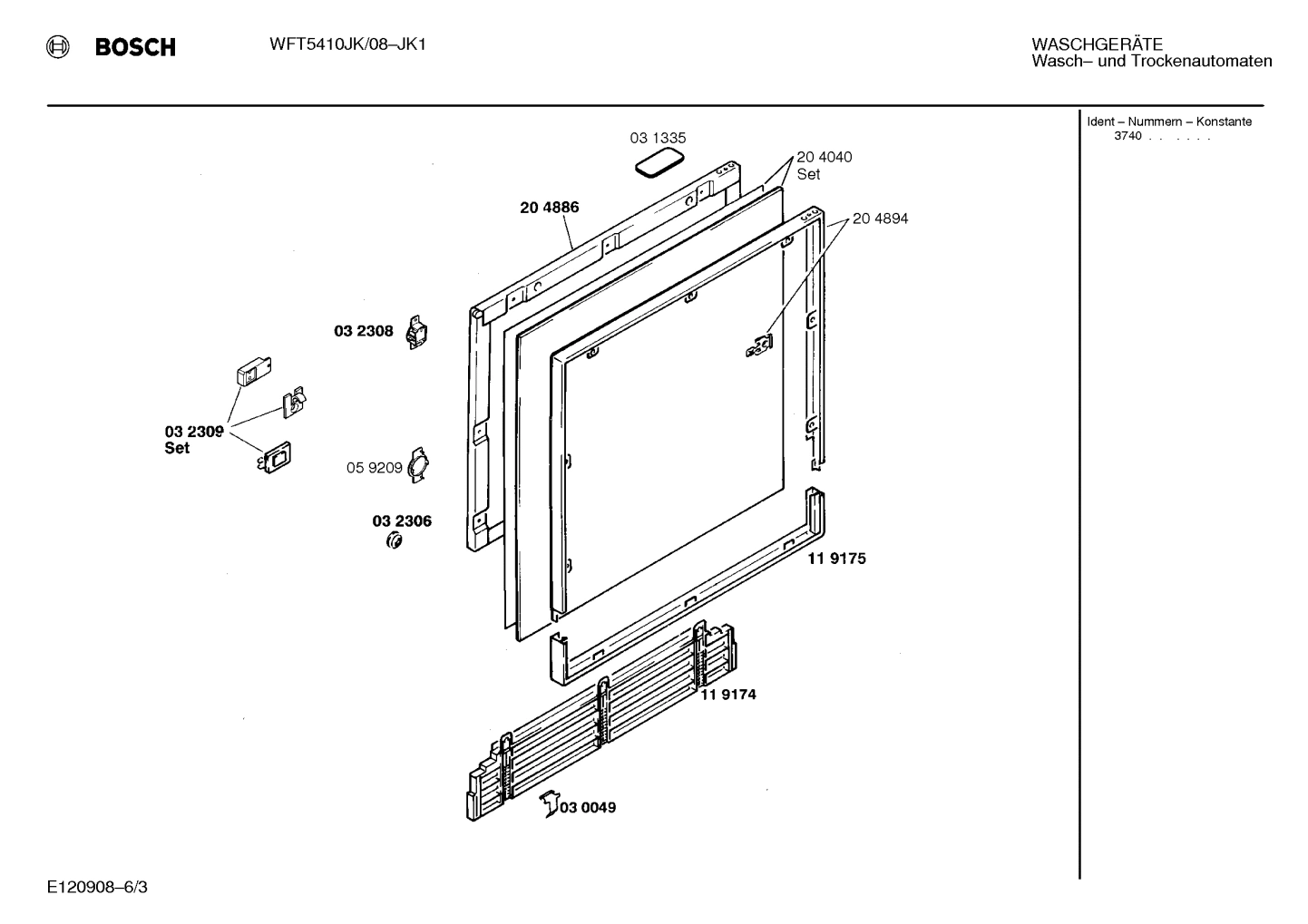 BOSCH WFT5410JK/08–JK1

WASCHGERÄTE
Wasch– und Trockenautomaten

Ident – Nummern – Konstante
3740 . . . . . .

03 1335

20 4040
Set

20 4886

20 4894

03 2308

03 2309
Set

05 9209

03 2306

11 9175

11 9174

03 0049

E120908–6/3