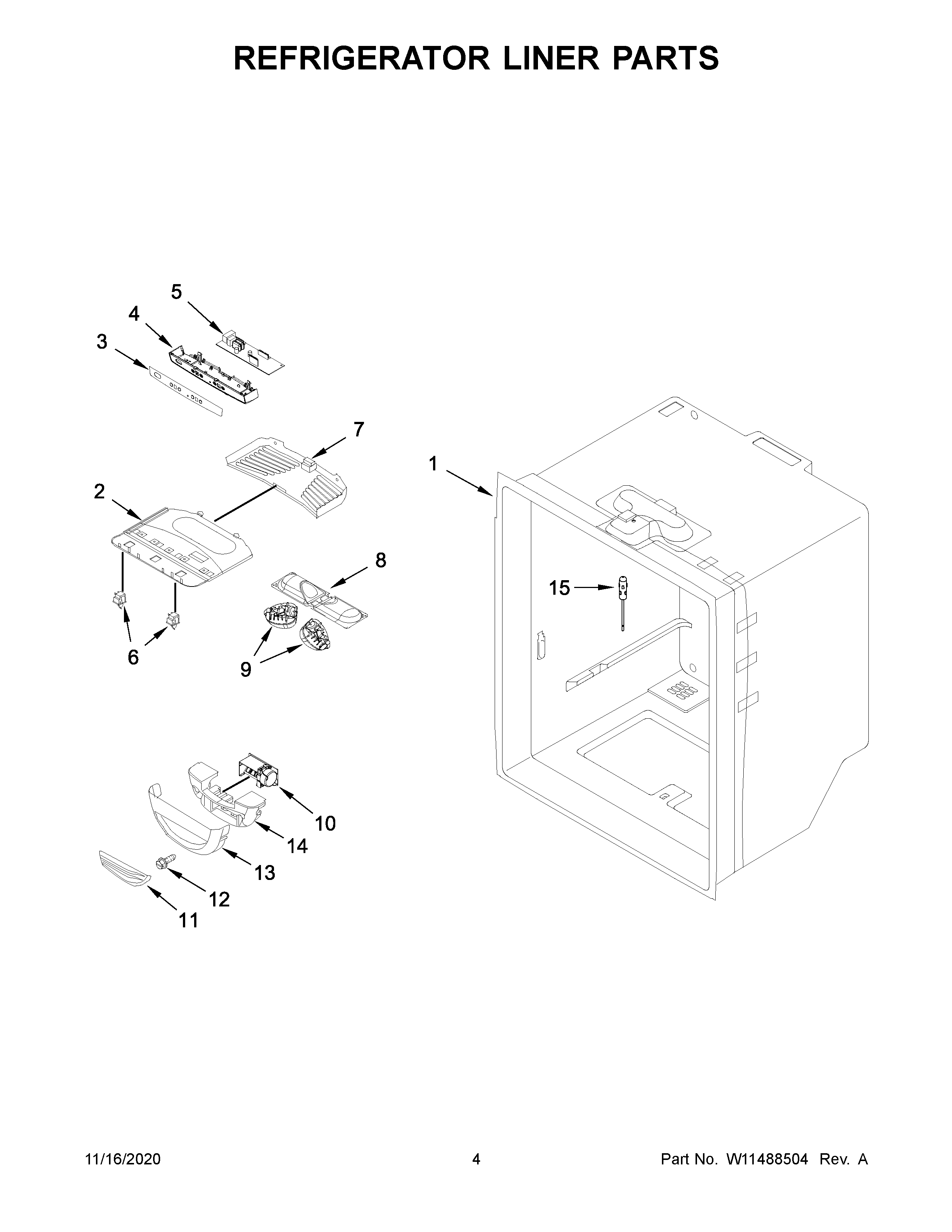 REFRIGERATOR LINER PARTS

5
4
3
7
1
2
8
15
6
9
10
14
13
12
11

11/16/2020 4 Part No. W11488504 Rev. A