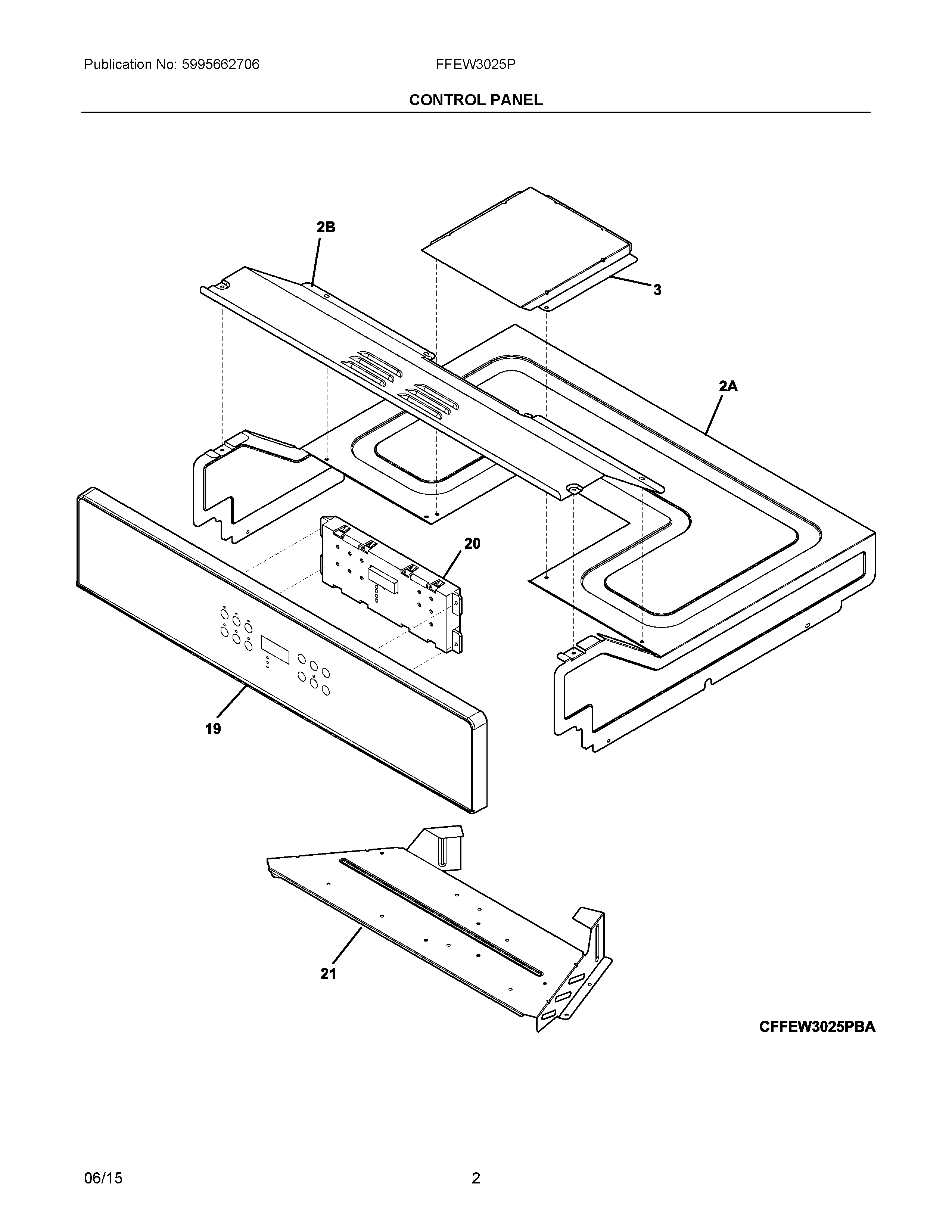 Publication No: 5995662706

FFEW3025P

CONTROL PANEL

2B

3

2A

20

19

21

CFFEW3025PBA

06/15

2