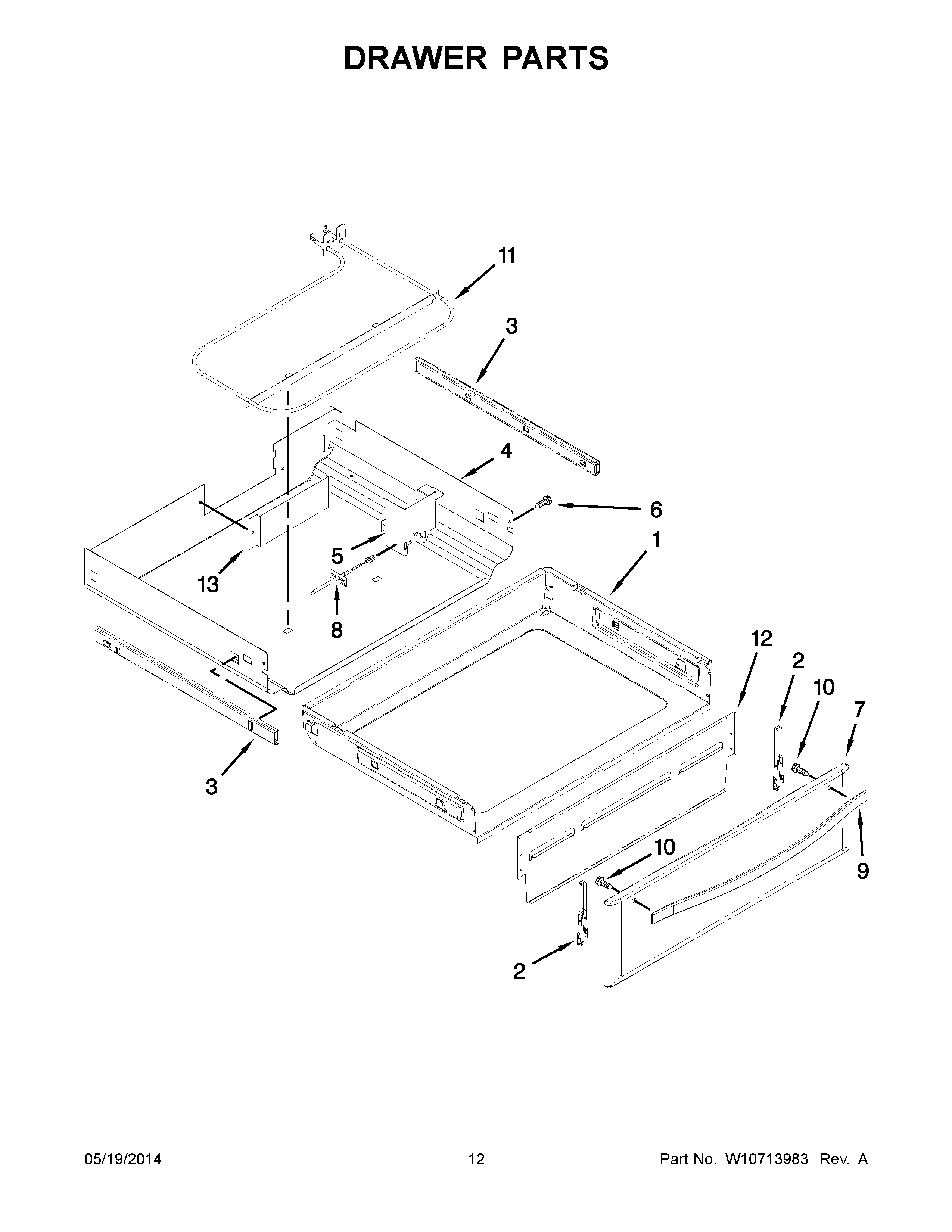 DRAWER PARTS

11

3

4

6

1

5

13

8

12

2

10

7

3

10

9

2

05/19/2014

12

Part No. W10713983 Rev. A